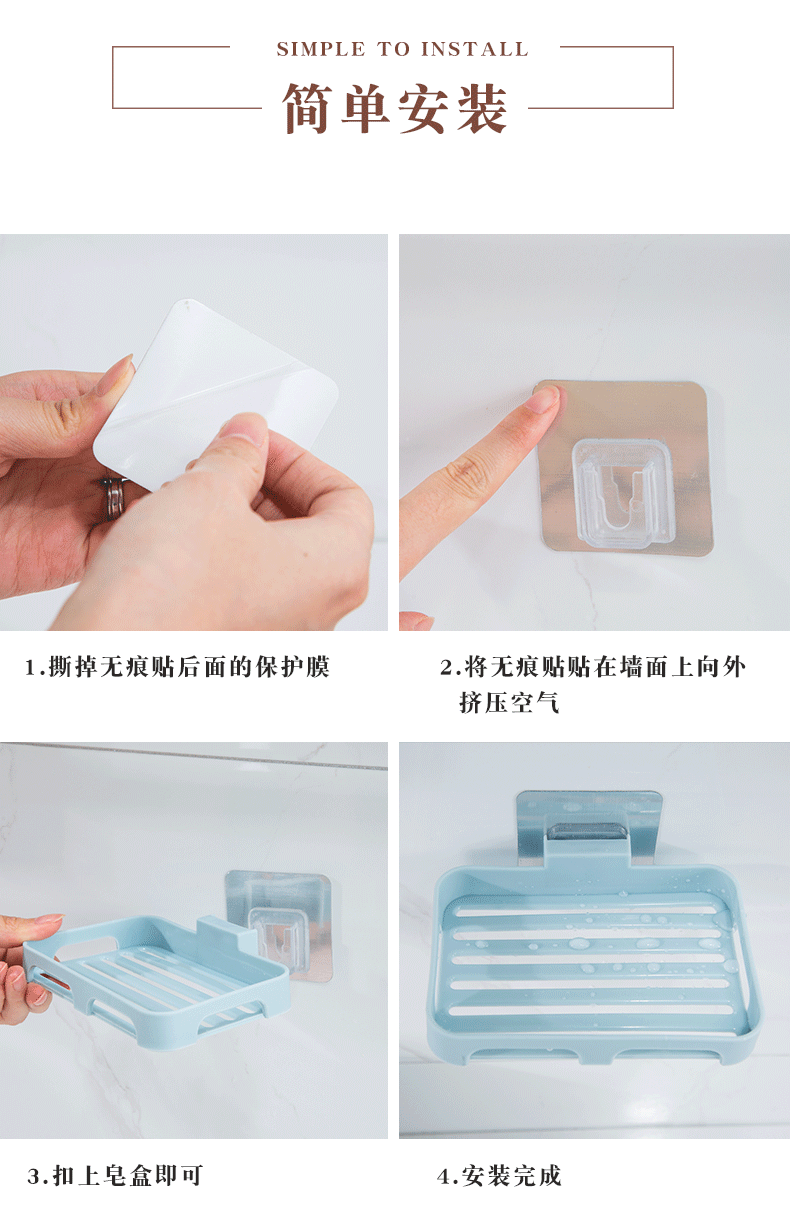 SIMPLE TO INSTALL
简单安装

1.撕掉无痕贴后面的保护膜

2.将无痕贴贴在墙面上向外挤压空气

3.扣上皂盒即可

4.安装完成