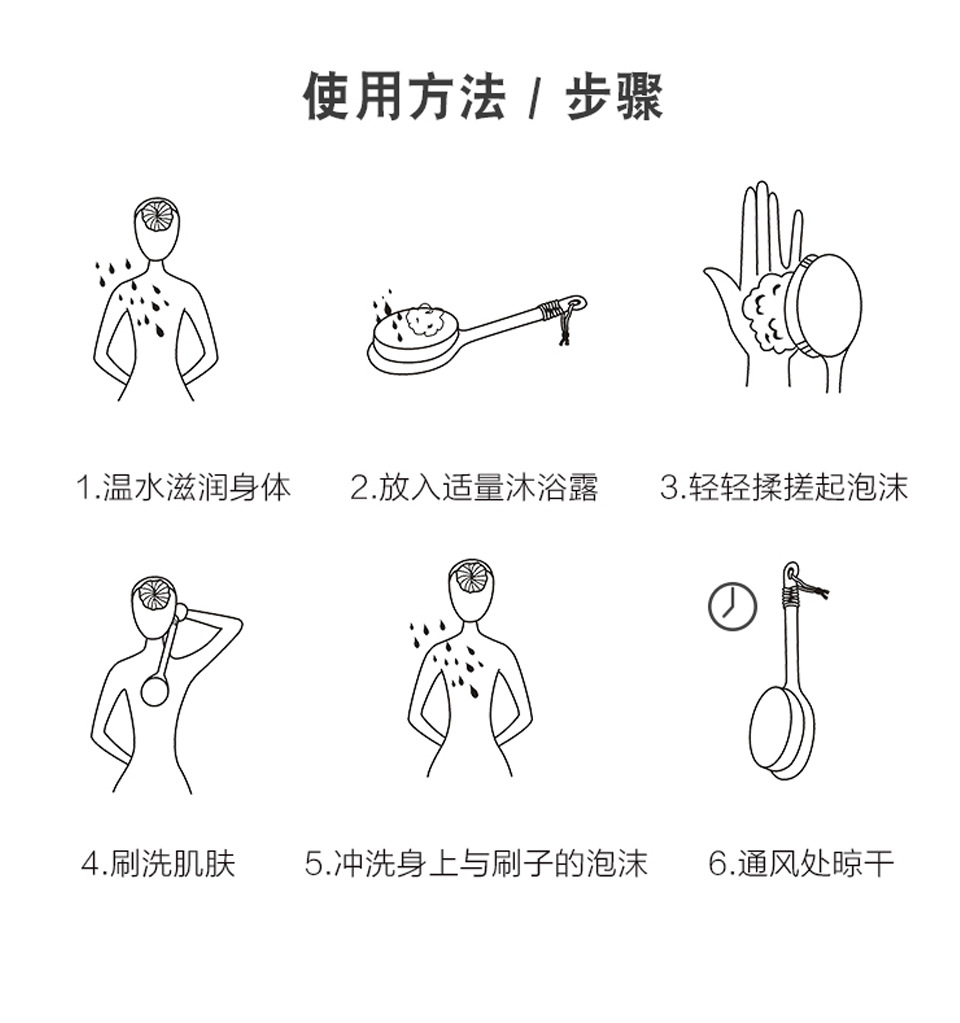 使用方法 / 步骤

1.温水滋润身体

2.放入适量沐浴露

3.轻轻揉搓起泡沫

4.刷洗肌肤

5.冲洗身上与刷子的泡沫

6.通风处晾干