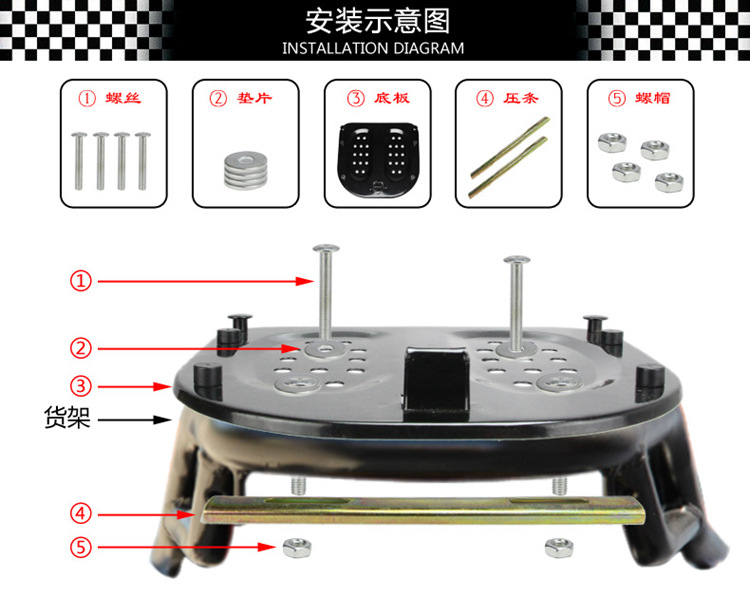 安装示意图
INSTALLATION DIAGRAM

① 螺丝

② 垫片

③ 底板

④ 压条

⑤ 螺帽

①

②

③

货架

④

⑤