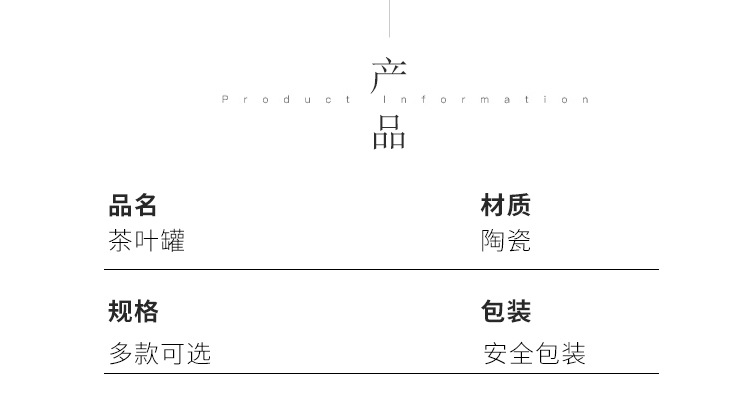 产
Product Information
品

品名
茶叶罐

材质
陶瓷

规格
多款可选

包装
安全包装