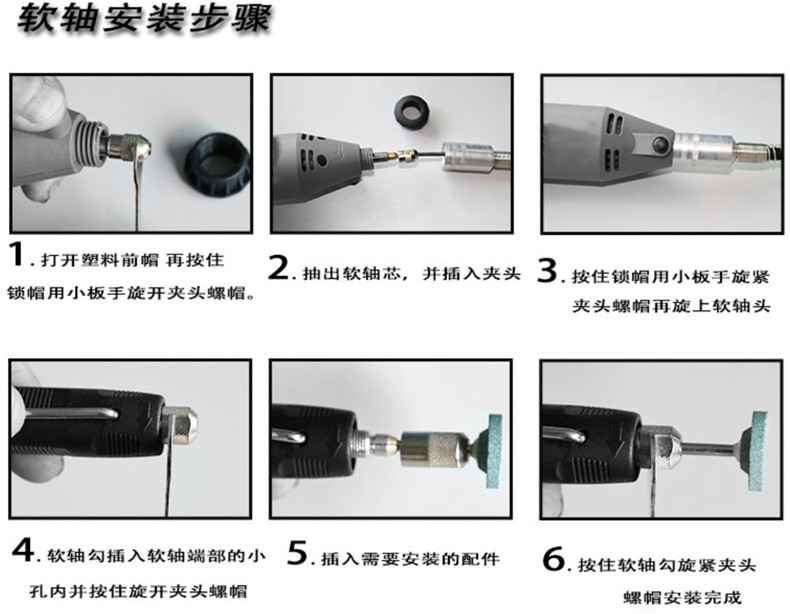 软轴安装步骤

1. 打开塑料前帽 再按住锁帽用小板手旋开夹头螺帽。

2. 抽出软轴芯，并插入夹头

3. 按住锁帽用小板手旋紧夹头螺帽再旋上软轴头

4. 软轴勾插入软轴端部的小孔内并按住旋开夹头螺帽

5. 插入需要安装的配件

6. 按住软轴勾旋紧夹头螺帽安装完成