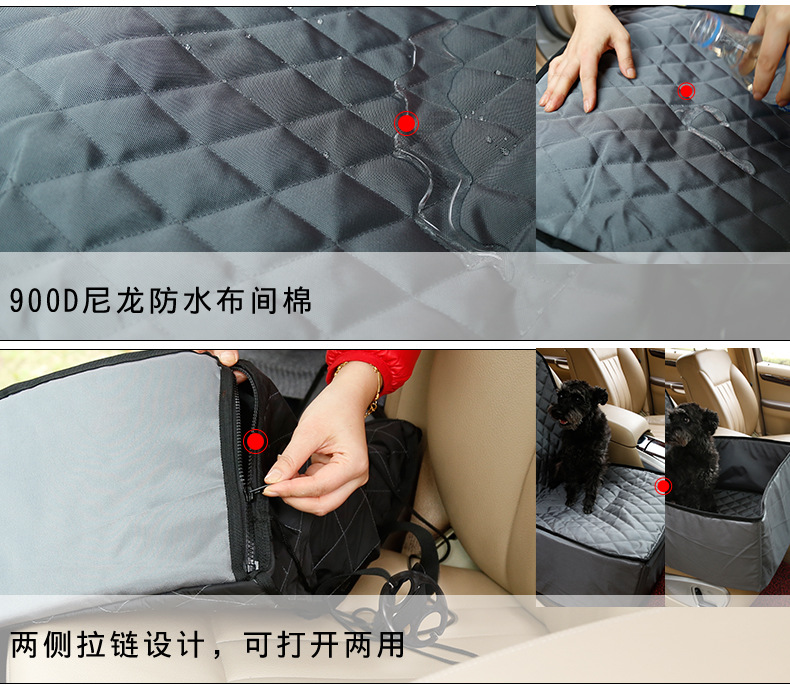 900D尼龙防水布间棉

两侧拉链设计，可打开两用