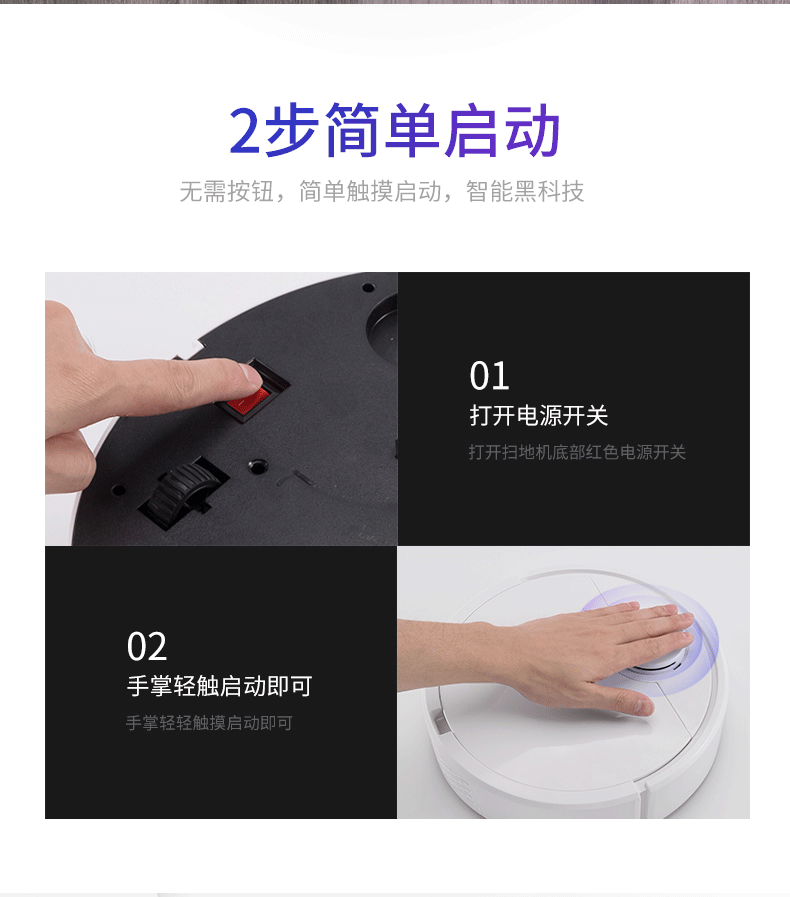 2步简单启动

无需按钮，简单触摸启动，智能黑科技

01
打开电源开关
打开扫地机底部红色电源开关

02
手掌轻触启动即可
手掌轻轻触摸启动即可