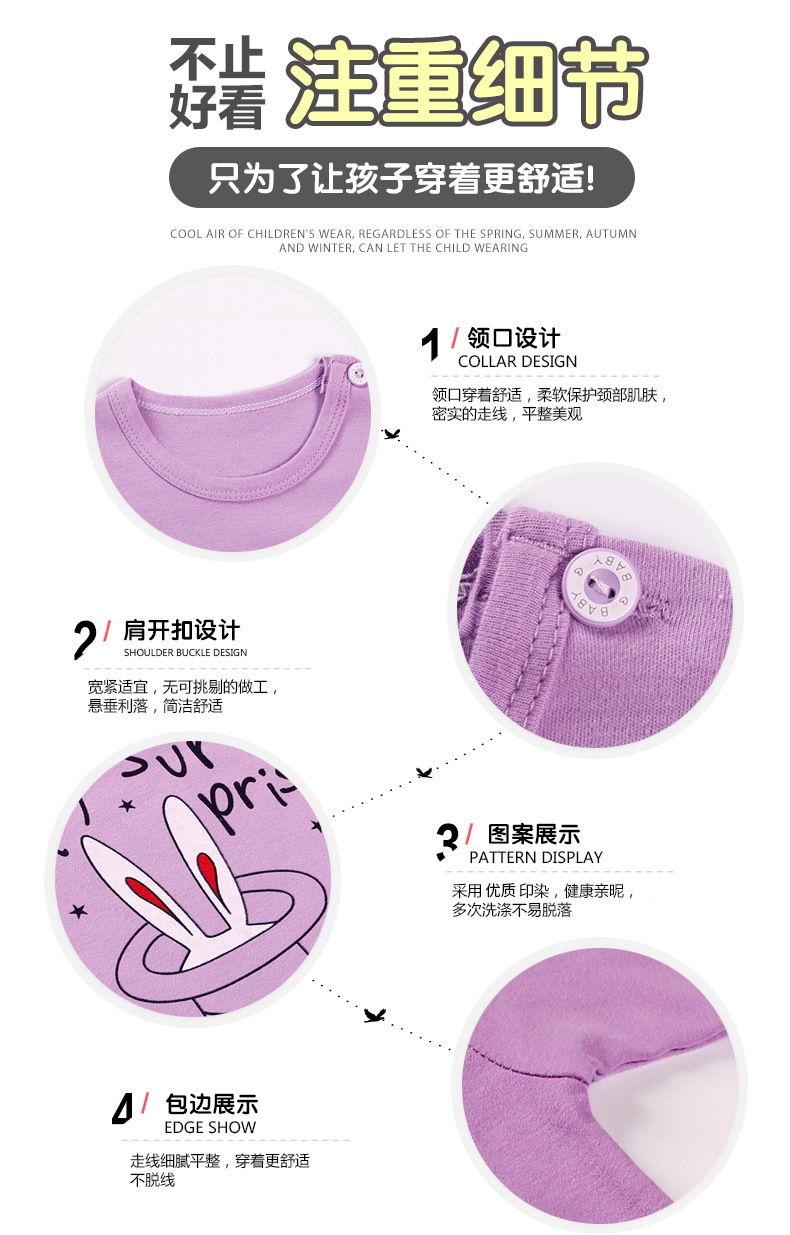 不止好看 注重细节

只为了让孩子穿着更舒适!

COOL AIR OF CHILDREN'S WEAR, REGARDLESS OF THE SPRING, SUMMER, AUTUMN AND WINTER, CAN LET THE CHILD WEARING

1 / 领口设计
COLLAR DESIGN

领口穿着舒适，柔软保护颈部肌肤，密实的走线，平整美观

BABY BABY

2 / 肩开扣设计
SHOULDER BUCKLE DESIGN

宽紧适宜，无可挑剔的做工，悬垂利落，简洁舒适

sur pris

3 / 图案展示
PATTERN DISPLAY

采用 优质 印染，健康亲昵，多次洗涤不易脱落

4 / 包边展示
EDGE SHOW

走线细腻平整，穿着更舒适不脱线