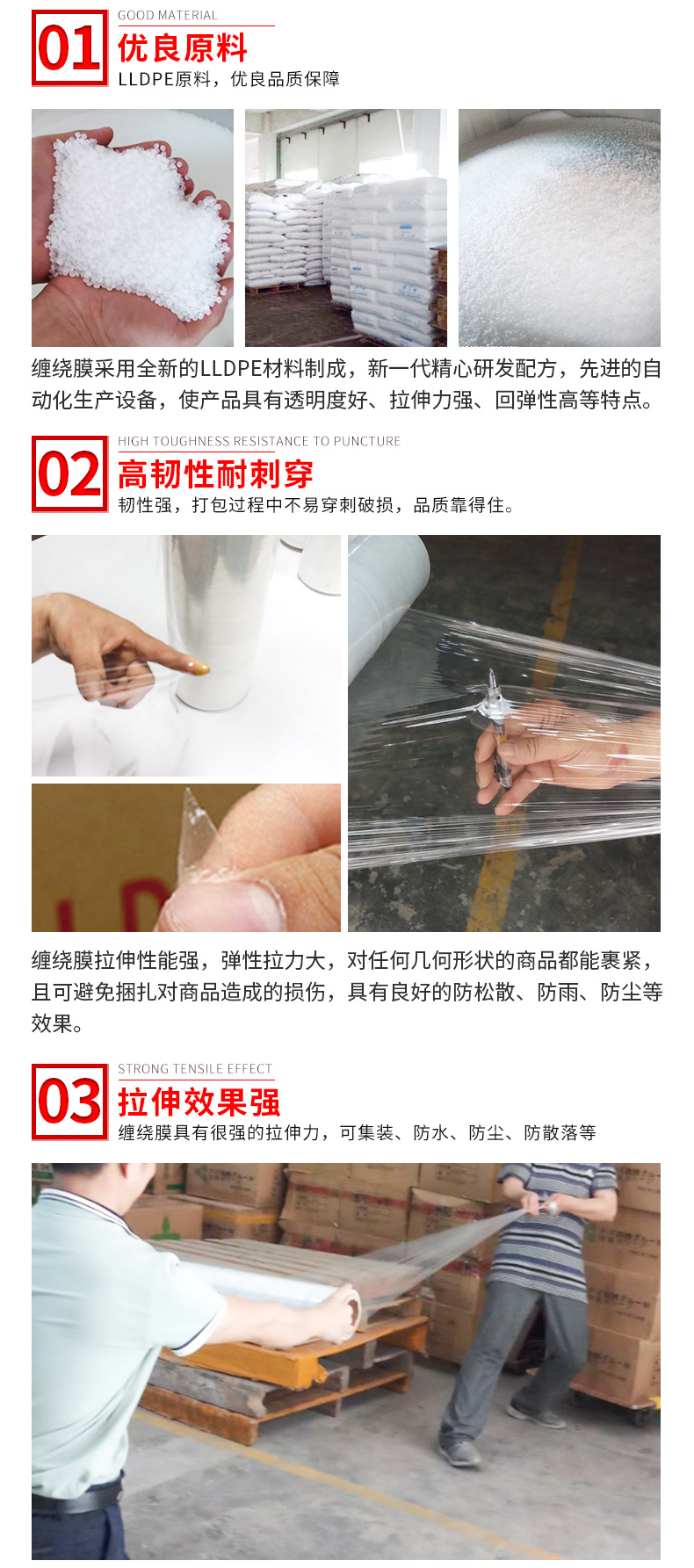 01
GOOD MATERIAL
优良原料
LLDPE原料，优良品质保障

缠绕膜采用全新的LLDPE材料制成，新一代精心研发配方，先进的自动化生产设备，使产品具有透明度好、拉伸力强、回弹性高等特点。

02
HIGH TOUGHNESS RESISTANCE TO PUNCTURE
高韧性耐刺穿
韧性强，打包过程中不易穿刺破损，品质靠得住。

缠绕膜拉伸性能强，弹性拉力大，对任何几何形状的商品都能裹紧，且可避免捆扎对商品造成的损伤，具有良好的防松散、防雨、防尘等效果。

03
STRONG TENSILE EFFECT
拉伸效果强
缠绕膜具有很强的拉伸力，可集装、防水、防尘、防散落等