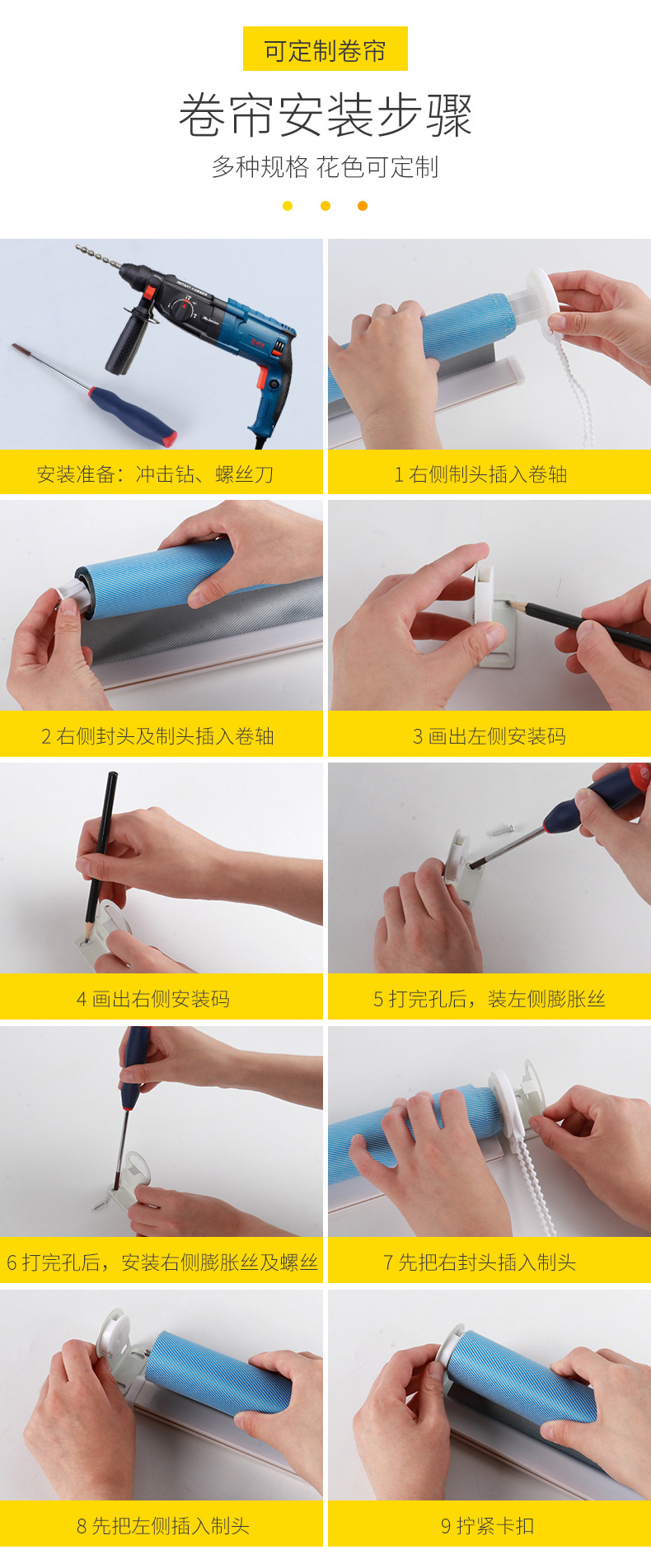 可定制卷帘

卷帘安装步骤

多种规格 花色可定制

安装准备：冲击钻、螺丝刀

1 右侧制头插入卷轴

2 右侧封头及制头插入卷轴

3 画出左侧安装码

4 画出右侧安装码

5 打完孔后，装左侧膨胀丝

6 打完孔后，安装右侧膨胀丝及螺丝

7 先把右封头插入制头

8 先把左侧插入制头

9 拧紧卡扣