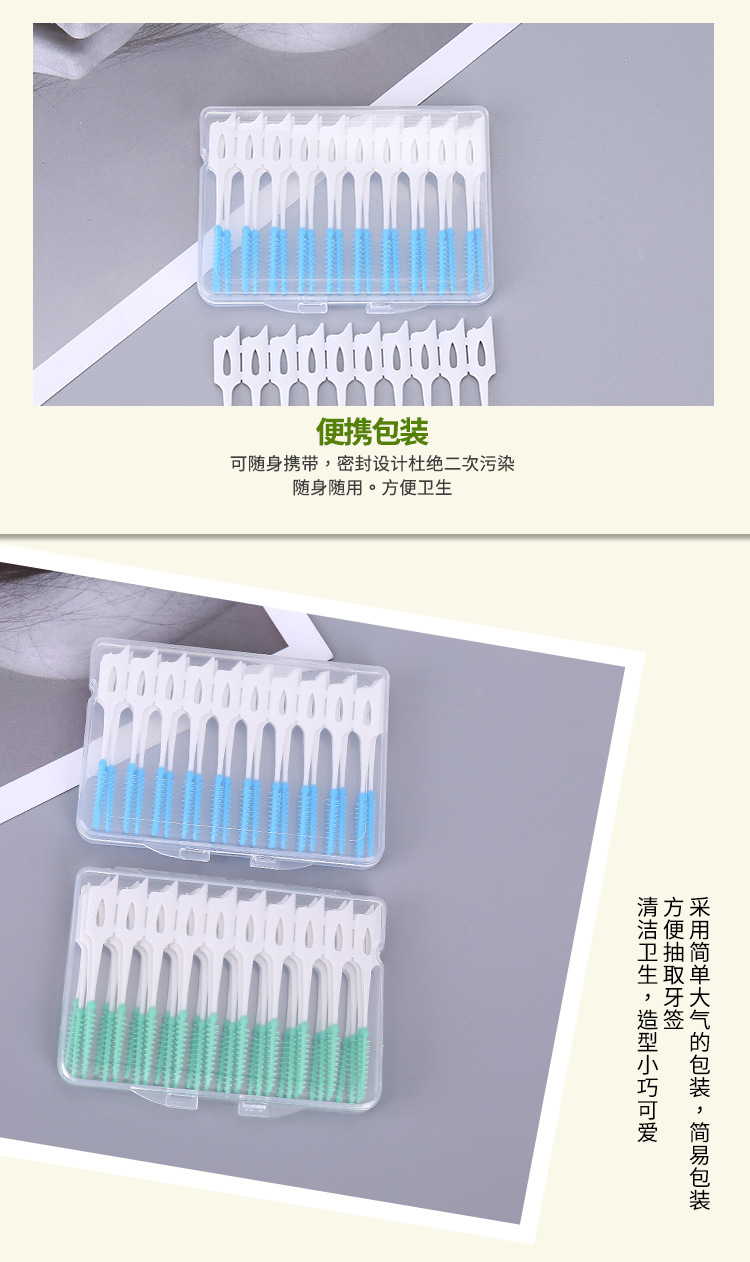 便携包装
可随身携带，密封设计杜绝二次污染
随身随用。方便卫生

采用简单大气的包装，简易包装
方便抽取牙签
清洁卫生，造型小巧可爱