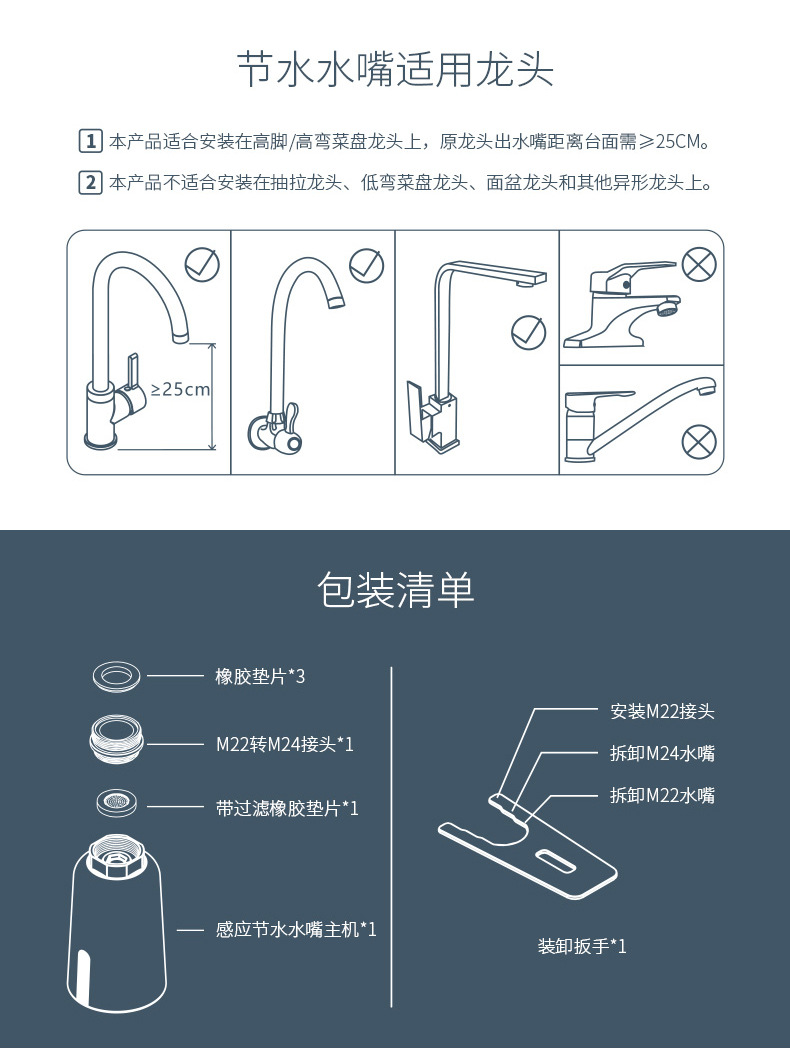 节水水嘴适用龙头

1 本产品适合安装在高脚/高弯菜盘龙头上，原龙头出水嘴距离台面需≥25CM。

2 本产品不适合安装在抽拉龙头、低弯菜盘龙头、面盆龙头和其他异形龙头上。

≥25cm

包装清单

橡胶垫片*3

M22转M24接头*1

带过滤橡胶垫片*1

感应节水水嘴主机*1

安装M22接头

拆卸M24水嘴

拆卸M22水嘴

装卸扳手*1