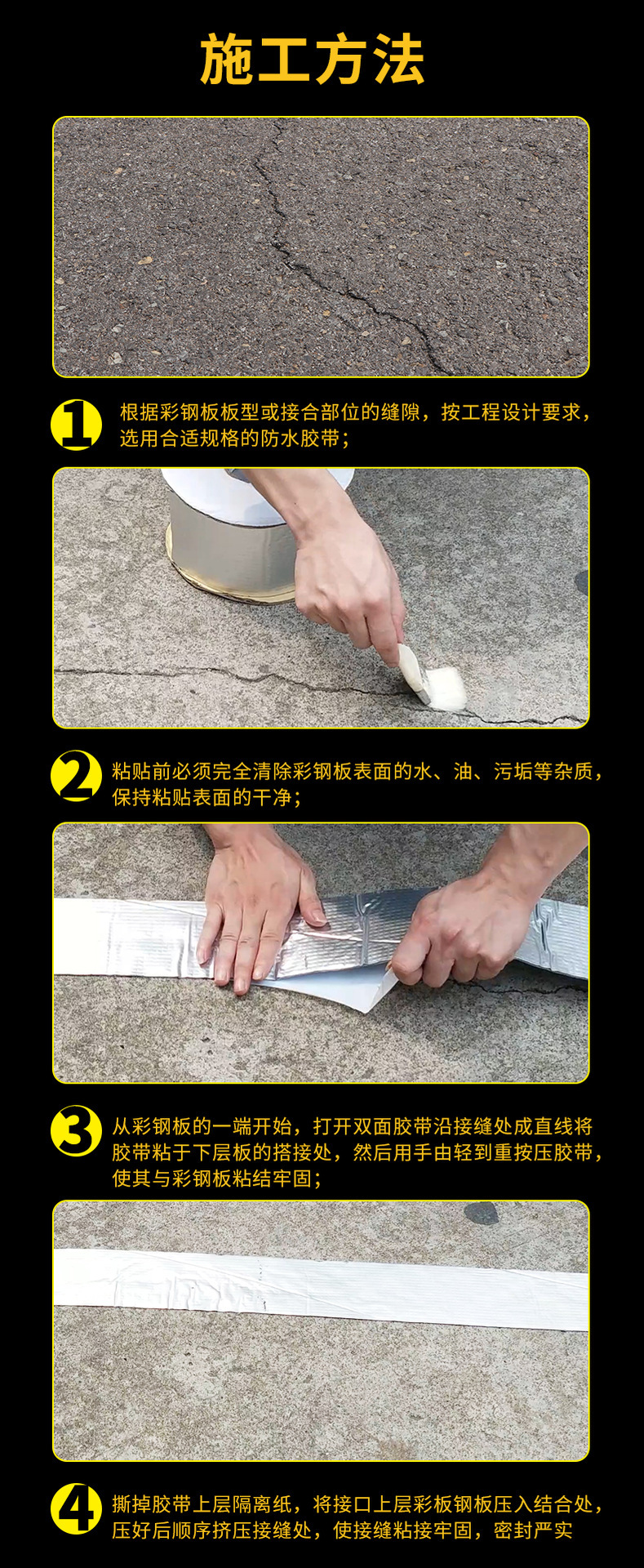 施工方法

1 根据彩钢板板型或接合部位的缝隙，按工程设计要求，选用合适规格的防水胶带；

2 粘贴前必须完全清除彩钢板表面的水、油、污垢等杂质，保持粘贴表面的干净；

3 从彩钢板的一端开始，打开双面胶带沿接缝处成直线将胶带粘于下层板的搭接处，然后用手由轻到重按压胶带，使其与彩钢板粘结牢固；

4 撕掉胶带上层隔离纸，将接口上层彩板钢板压入结合处，压好后顺序挤压接缝处，使接缝粘接牢固，密封严实