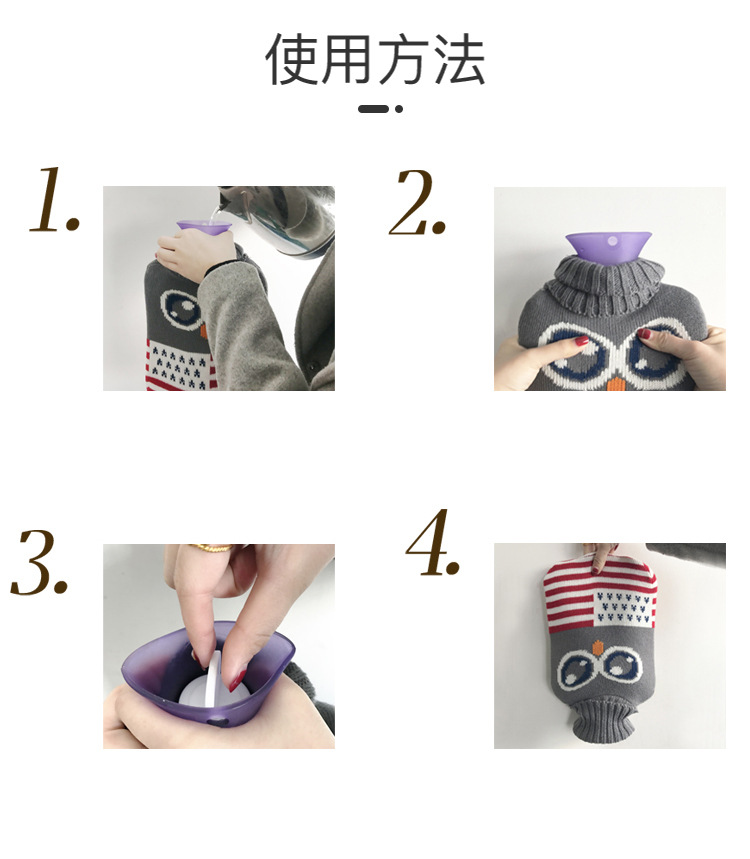 使用方法

1.

2.

3.

4.