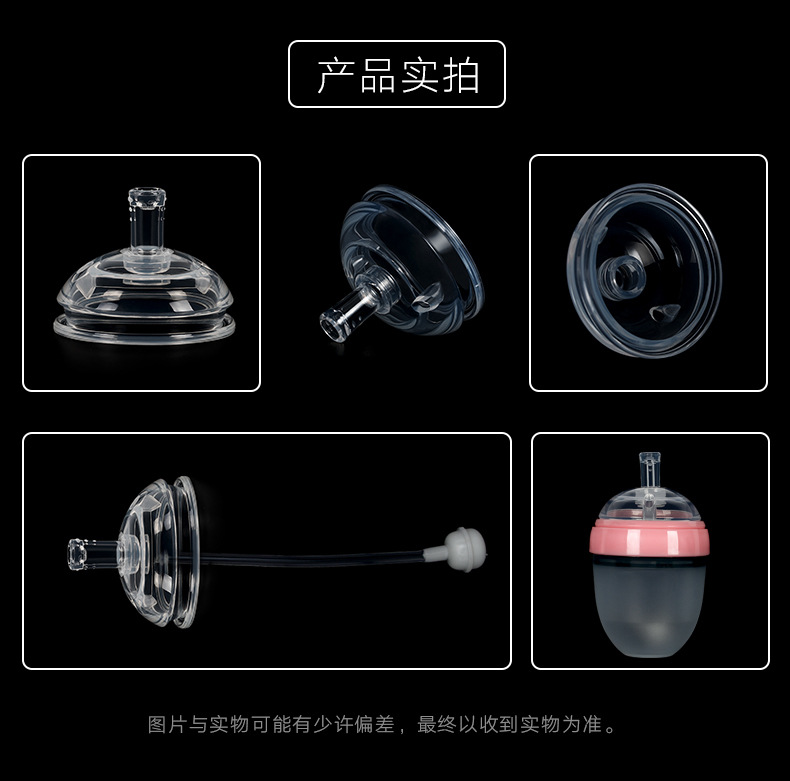 产品实拍

图片与实物可能有少许偏差，最终以收到实物为准。