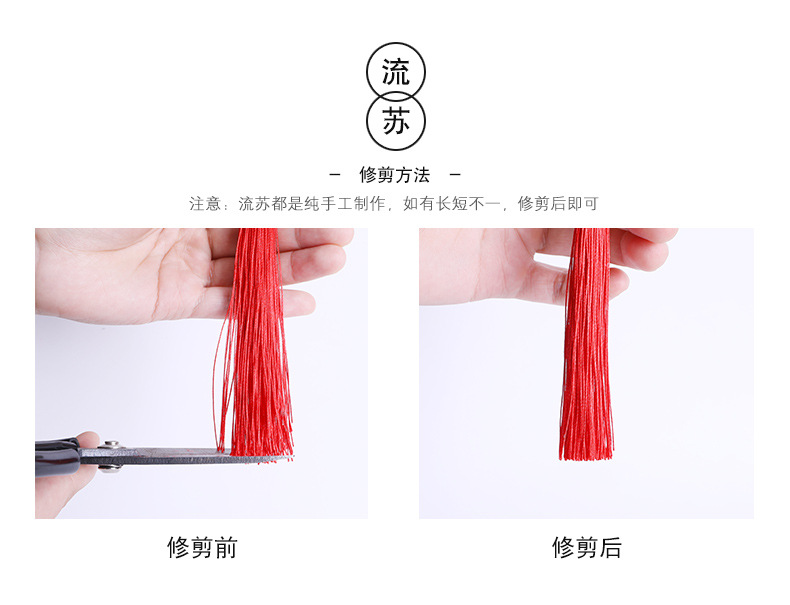 流
苏

– 修剪方法 –

注意：流苏都是纯手工制作，如有长短不一，修剪后即可

修剪前

修剪后