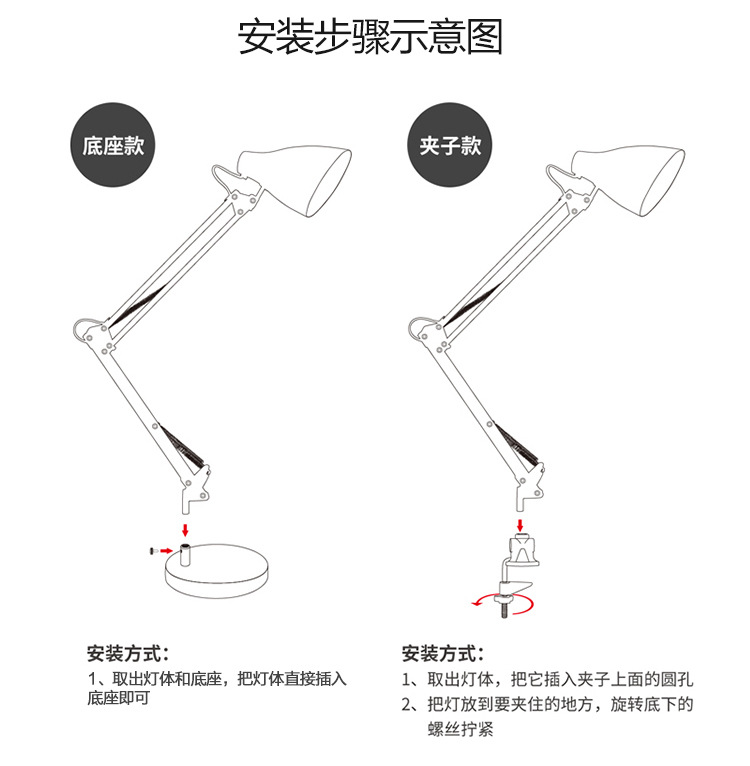 安装步骤示意图

底座款

安装方式：
1、取出灯体和底座，把灯体直接插入底座即可

夹子款

安装方式：
1、取出灯体，把它插入夹子上面的圆孔
2、把灯放到要夹住的地方，旋转底下的螺丝拧紧