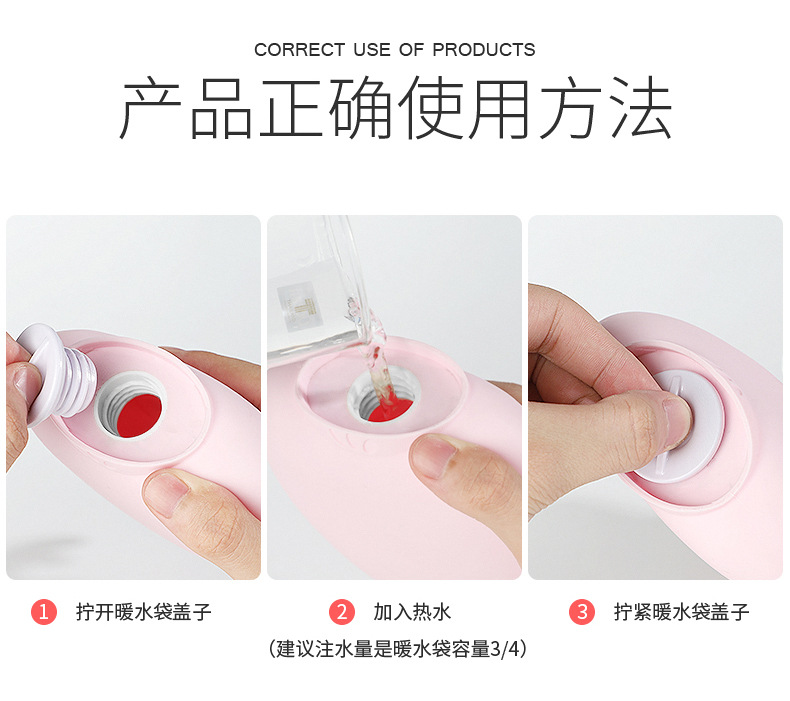 CORRECT USE OF PRODUCTS
产品正确使用方法

1 拧开暖水袋盖子

2 加入热水
（建议注水量是暖水袋容量3/4）

3 拧紧暖水袋盖子