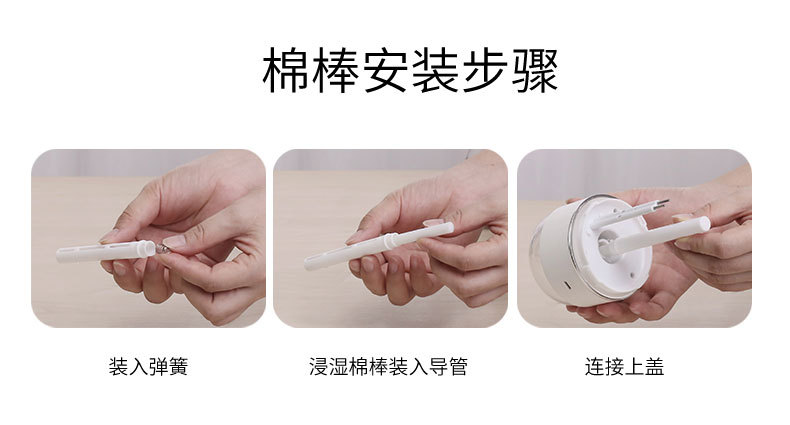 棉棒安装步骤

装入弹簧

浸湿棉棒装入导管

连接上盖