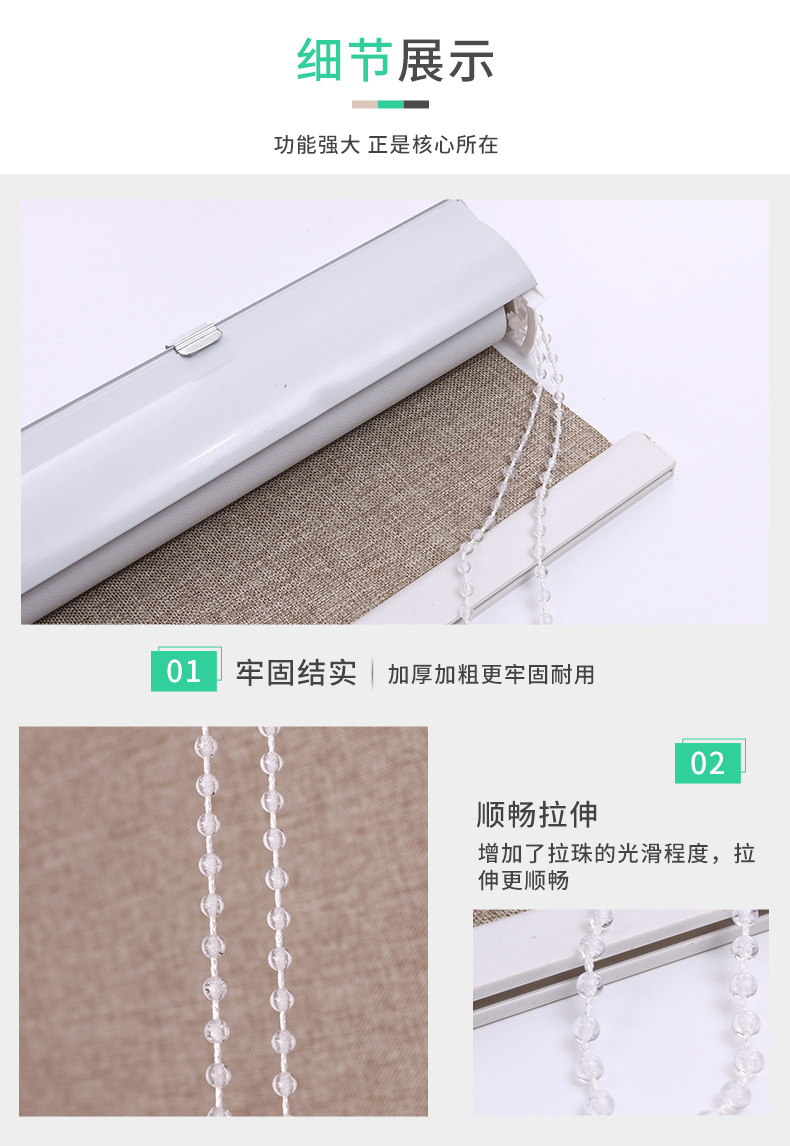 细节展示

功能强大 正是核心所在

01 牢固结实 加厚加粗更牢固耐用

02

顺畅拉伸

增加了拉珠的光滑程度，拉伸更顺畅