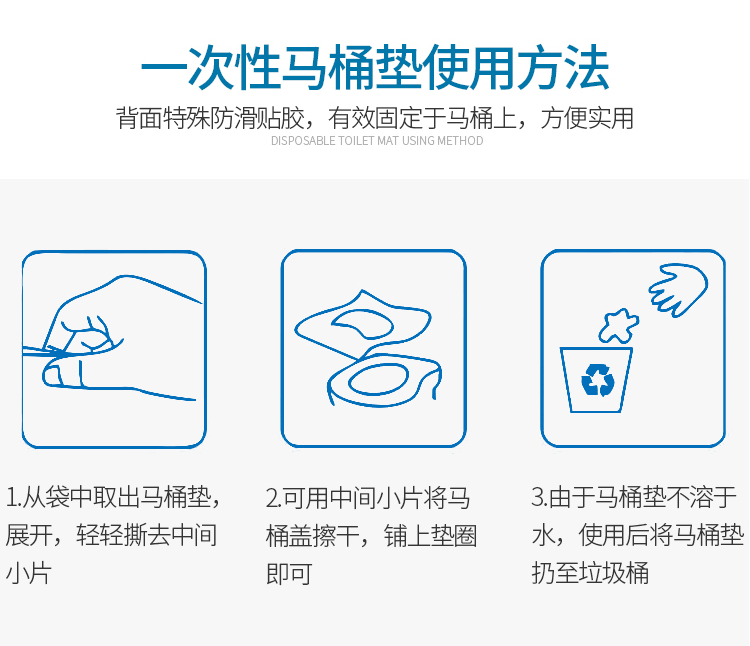 一次性马桶垫使用方法

背面特殊防滑贴胶，有效固定于马桶上，方便实用

DISPOSABLE TOILET MAT USING METHOD

1.从袋中取出马桶垫，展开，轻轻撕去中间小片

2.可用中间小片将马桶盖擦干，铺上垫圈即可

3.由于马桶垫不溶于水，使用后将马桶垫扔至垃圾桶