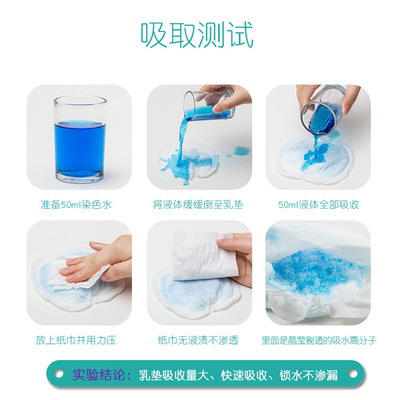 吸取测试

准备50ml染色水

将液体缓缓倒至乳垫

50ml液体全部吸收

放上纸巾并用力压

纸巾无液渍不渗透

里面是晶莹剔透的吸水高分子

实验结论：乳垫吸收量大、快速吸收、锁水不渗漏