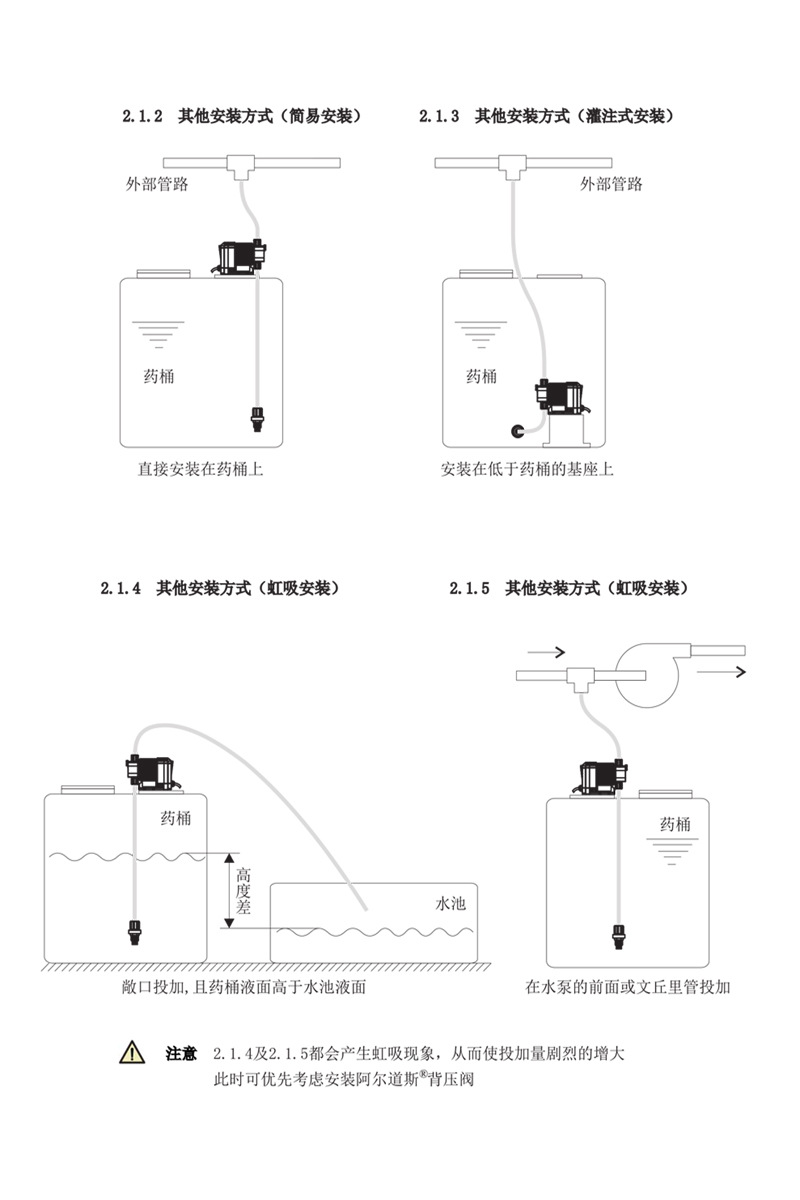 2.1.2 其他安装方式（简易安装）

外部管路

药桶

直接安装在药桶上

2.1.3 其他安装方式（灌注式安装）

外部管路

药桶

安装在低于药桶的基座上

2.1.4 其他安装方式（虹吸安装）

药桶

高度差

水池

敞口投加，且药桶液面高于水池液面

2.1.5 其他安装方式（虹吸安装）

药桶

在水泵的前面或文丘里管投加

注意 2.1.4及2.1.5都会产生虹吸现象，从而使投加量剧烈的增大 此时可优先考虑安装阿尔道斯®背压阀