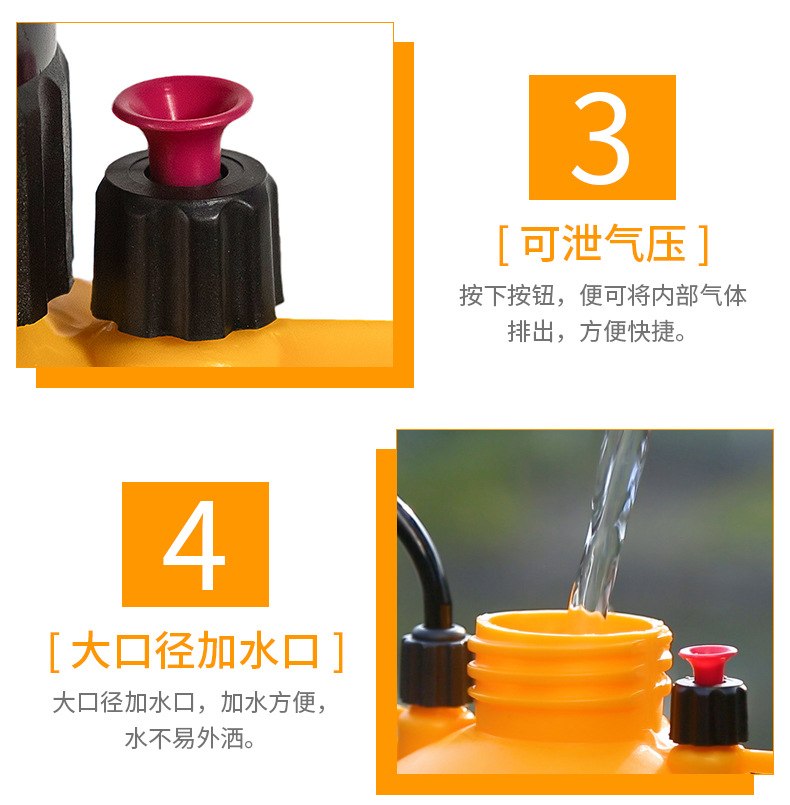 3

[ 可泄气压 ]

按下按钮，便可将内部气体排出，方便快捷。

4

[ 大口径加水口 ]

大口径加水口，加水方便，水不易外洒。