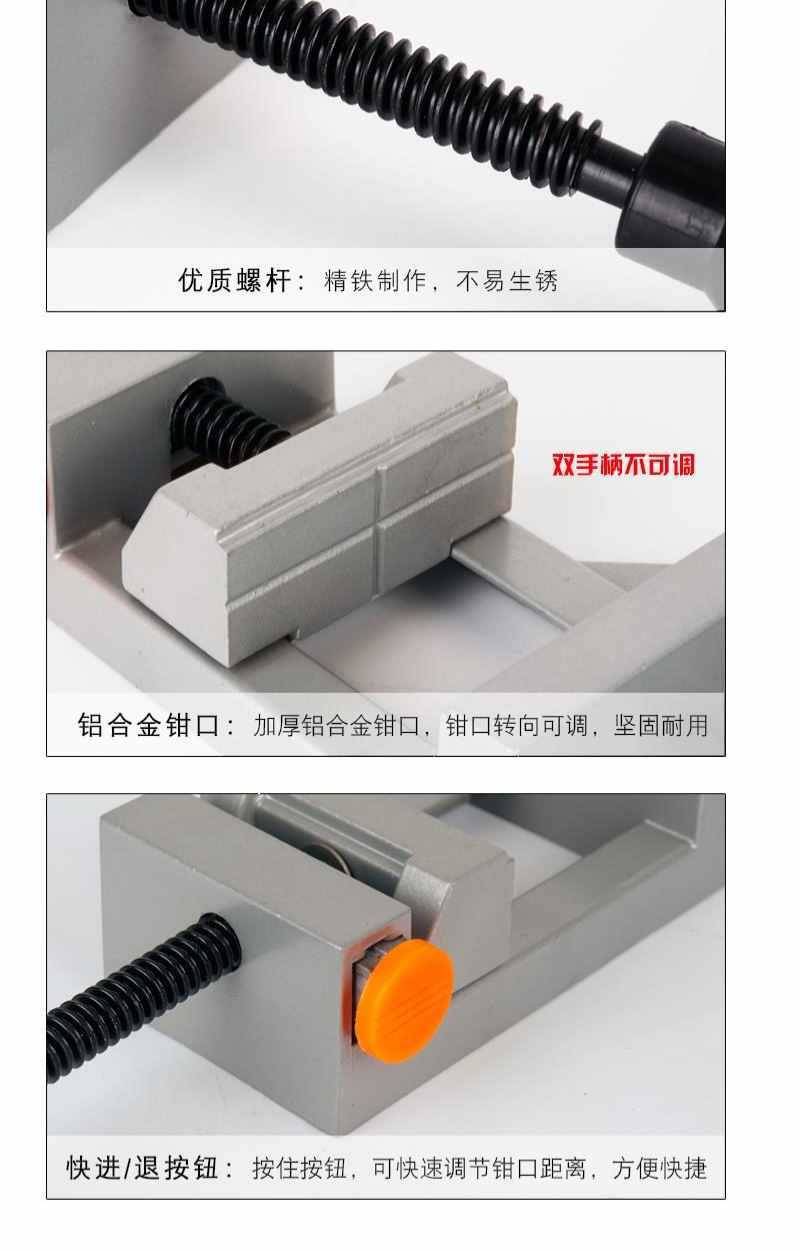 优质螺杆：精铁制作，不易生锈

双手柄不可调

铝合金钳口：加厚铝合金钳口，钳口转向可调，坚固耐用

快进/退按钮：按住按钮，可快速调节钳口距离，方便快捷