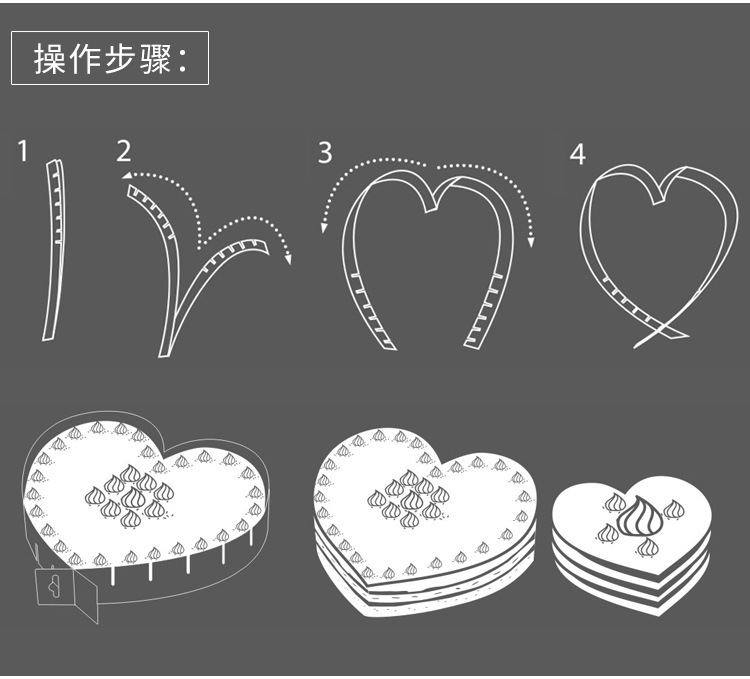 操作步骤:

1

2

3

4