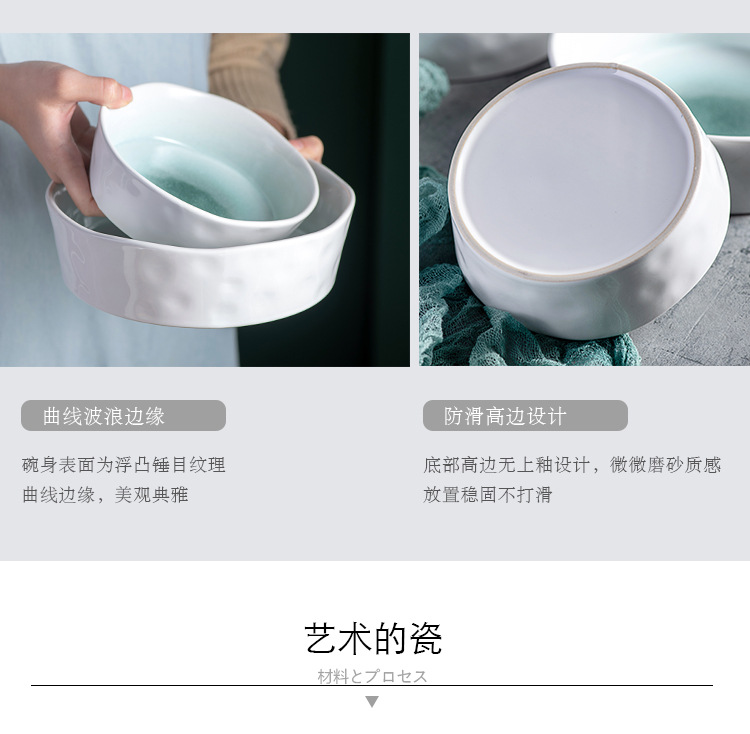 曲线波浪边缘

碗身表面为浮凸锤目纹理
曲线边缘，美观典雅

防滑高边设计

底部高边无上釉设计，微微磨砂质感
放置稳固不打滑

艺术的瓷

材料とプロセス