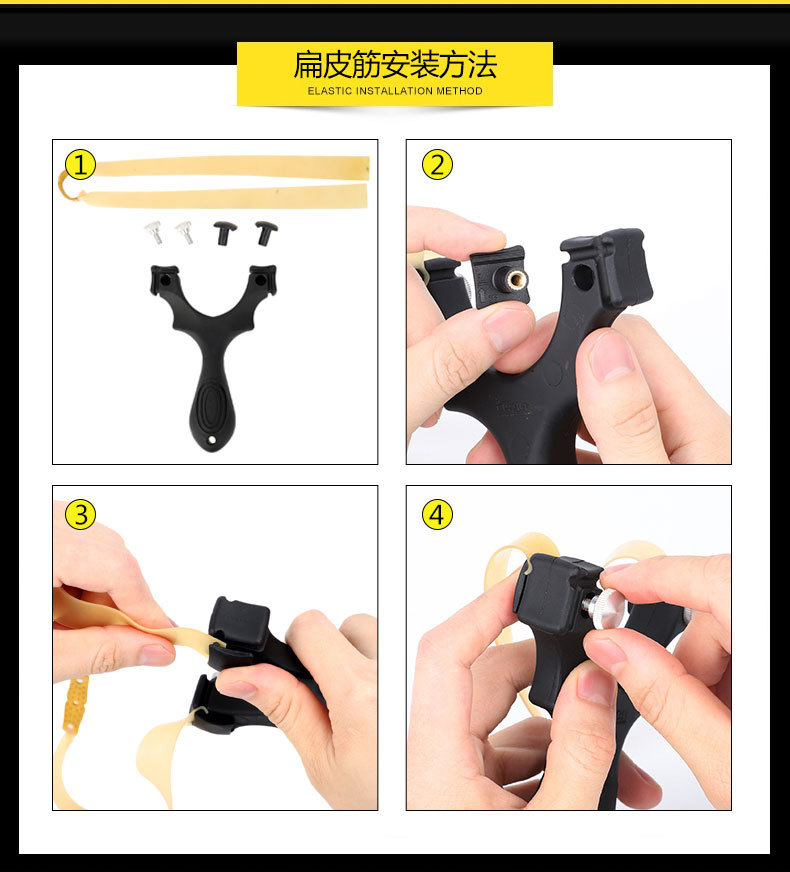 扁皮筋安装方法
ELASTIC INSTALLATION METHOD

1

2

3

4