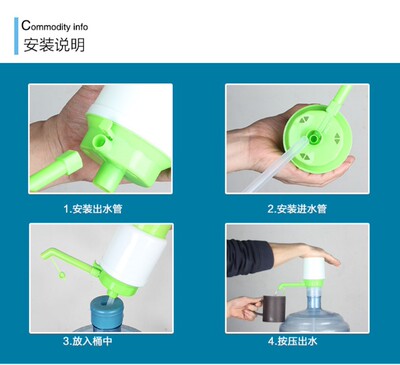 Commodity info
安装说明

1.安装出水管

2.安装进水管

3.放入桶中

4.按压出水