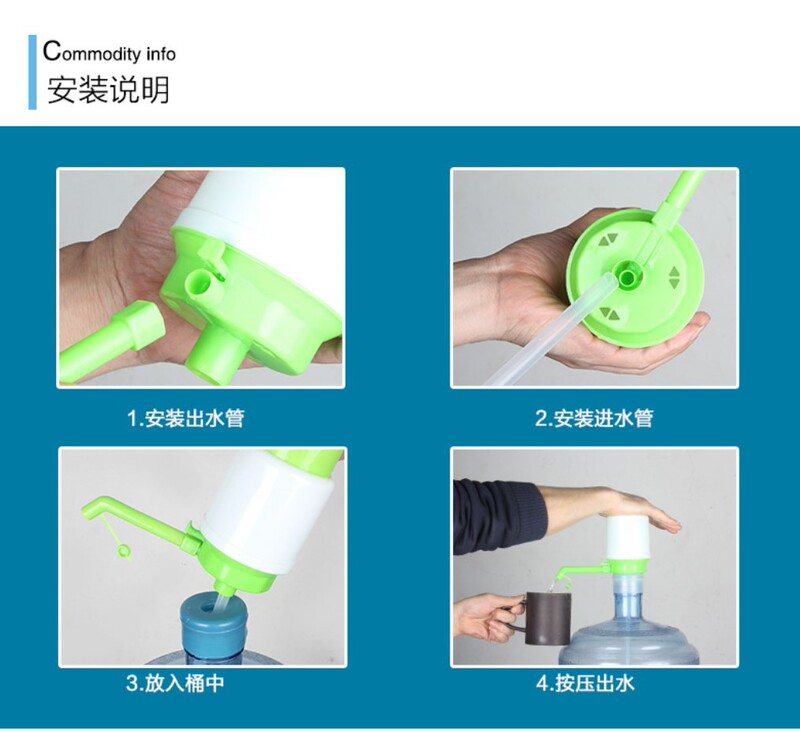 Commodity info
安装说明

1.安装出水管

2.安装进水管

3.放入桶中

4.按压出水