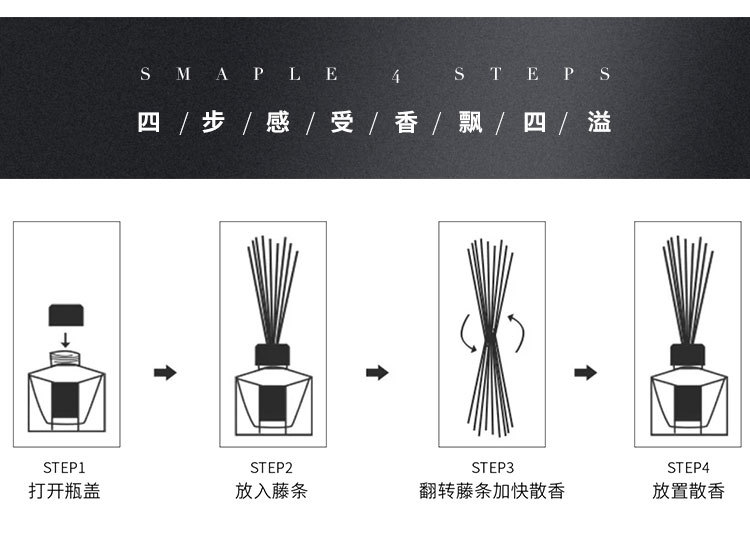 SMAPLE 4 STEPS

四/步/感/受/香/飘/四/溢

STEP1
打开瓶盖

STEP2
放入藤条

STEP3
翻转藤条加快散香

STEP4
放置散香