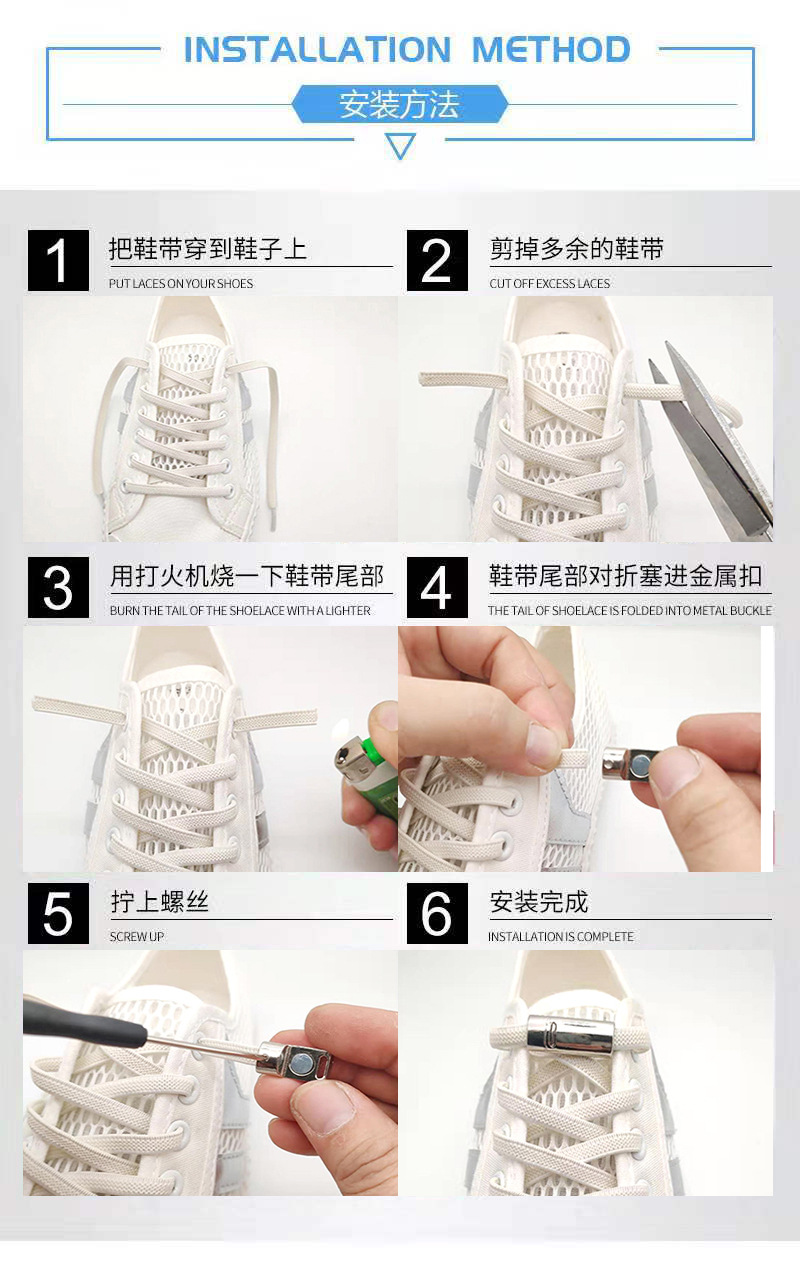 INSTALLATION METHOD

安装方法

1 把鞋带穿到鞋子上
PUT LACES ON YOUR SHOES

2 剪掉多余的鞋带
CUT OFF EXCESS LACES

3 用打火机烧一下鞋带尾部
BURN THE TAIL OF THE SHOELACE WITH A LIGHTER

4 鞋带尾部对折塞进金属扣
THE TAIL OF SHOELACE IS FOLDED INTO METAL BUCKLE

5 拧上螺丝
SCREW UP

6 安装完成
INSTALLATION IS COMPLETE