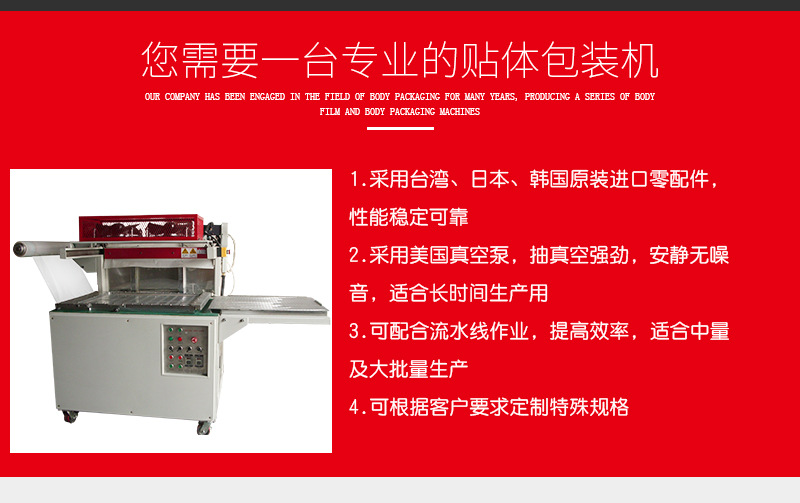 您需要一台专业的贴体包装机

OUR COMPANY HAS BEEN ENGAGED IN THE FIELD OF BODY PACKAGING FOR MANY YEARS, PRODUCING A SERIES OF BODY FILM AND BODY PACKAGING MACHINES

1.采用台湾、日本、韩国原装进口零配件，性能稳定可靠

2.采用美国真空泵，抽真空强劲，安静无噪音，适合长时间生产用

3.可配合流水线作业，提高效率，适合中量及大批量生产

4.可根据客户要求定制特殊规格