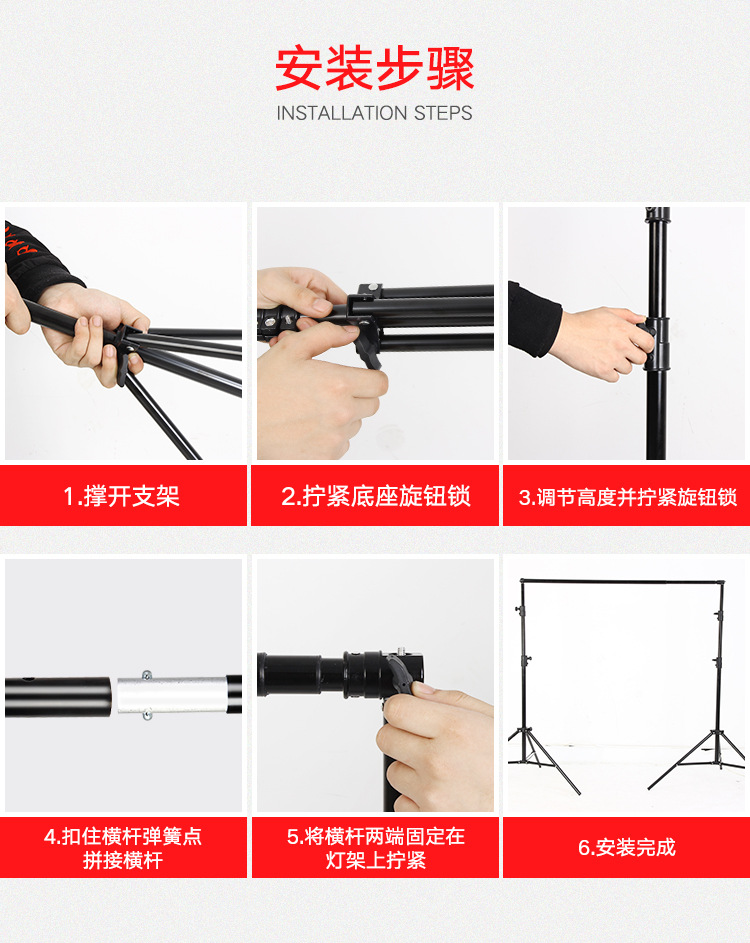 安装步骤
INSTALLATION STEPS

1.撑开支架

2.拧紧底座旋钮锁

3.调节高度并拧紧旋钮锁

4.扣住横杆弹簧点拼接横杆

5.将横杆两端固定在灯架上拧紧

6.安装完成