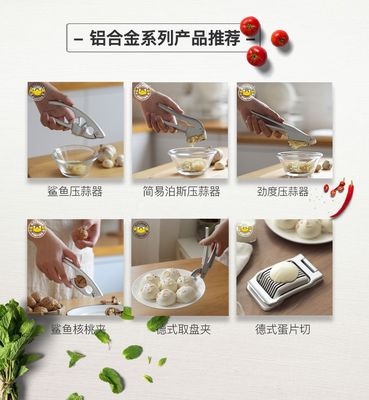 – 铝合金系列产品推荐 –

鲨鱼压蒜器

简易泊斯压蒜器

劲度压蒜器

鲨鱼核桃夹

德式取盘夹

德式蛋片切