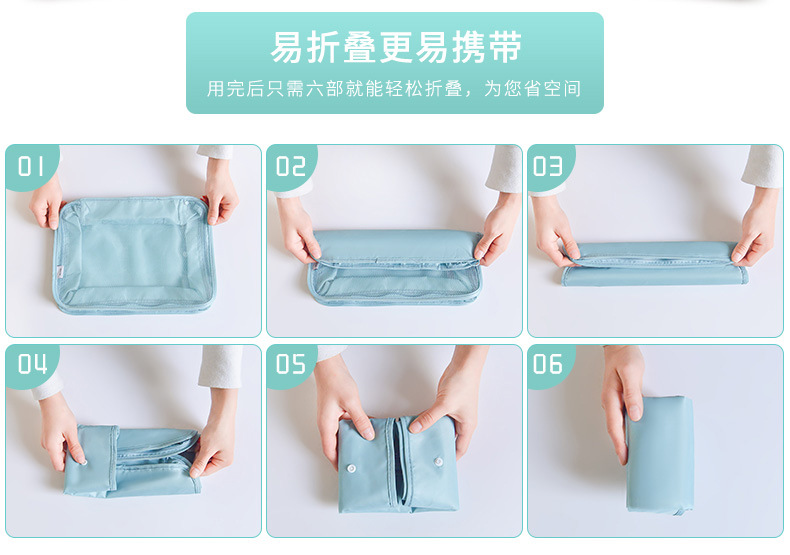 易折叠更易携带

用完后只需六部就能轻松折叠，为您省空间

01

02

03

04

05

06