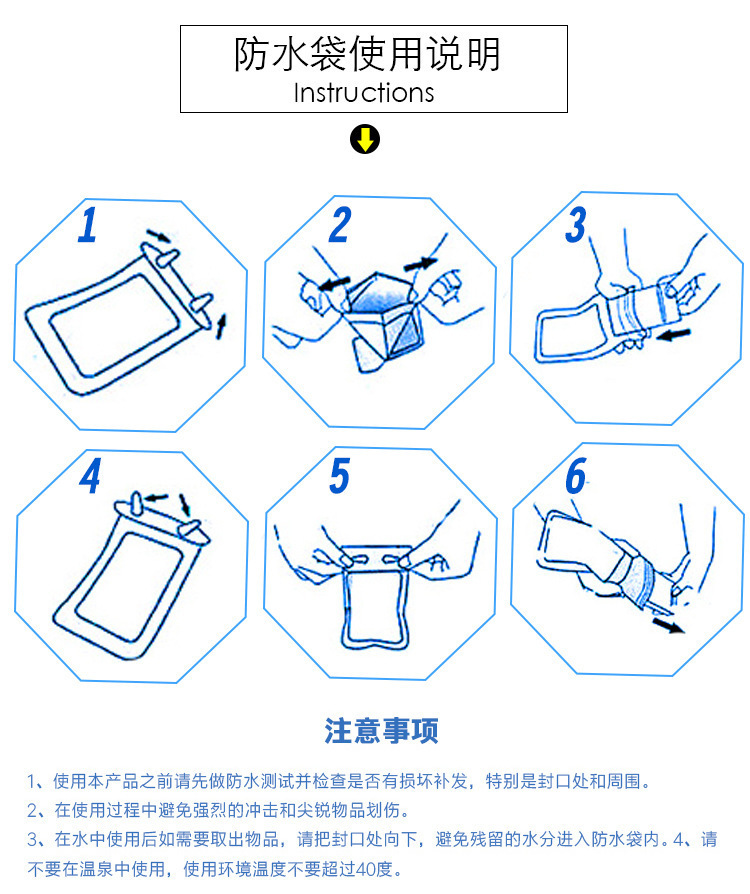 防水袋使用说明
Instructions

1

2

3

4

5

6

注意事项

1、使用本产品之前请先做防水测试并检查是否有损坏补发，特别是封口处和周围。
2、在使用过程中避免强烈的冲击和尖锐物品划伤。
3、在水中使用后如需要取出物品，请把封口处向下，避免残留的水分进入防水袋内。4、请不要在温泉中使用，使用环境温度不要超过40度。