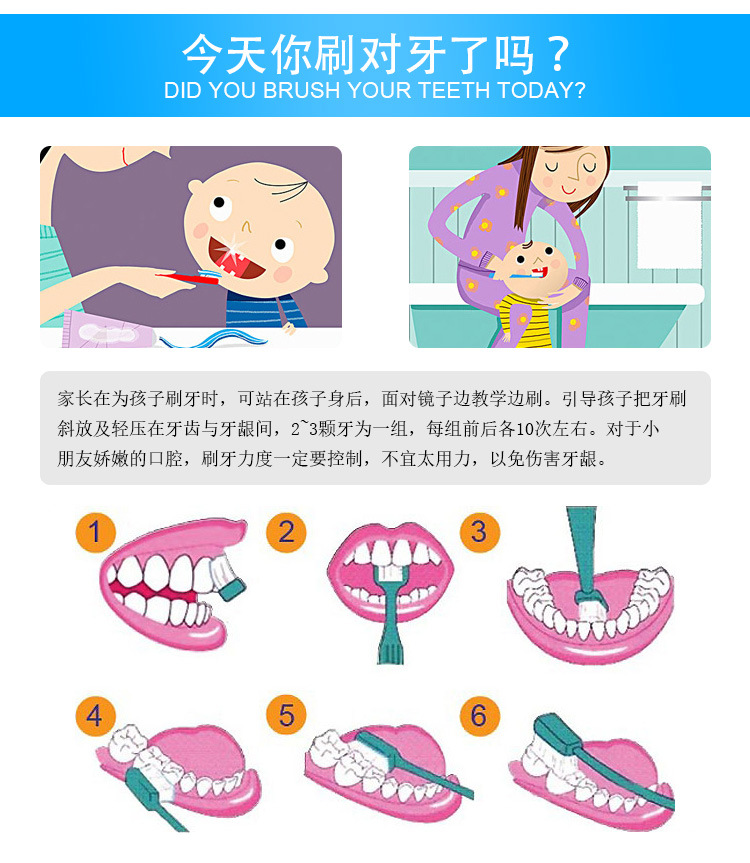 今天你刷对牙了吗？
DID YOU BRUSH YOUR TEETH TODAY?

家长在为孩子刷牙时，可站在孩子身后，面对镜子边教学边刷。引导孩子把牙刷斜放及轻压在牙齿与牙龈间，2~3颗牙为一组，每组前后各10次左右。对于小朋友娇嫩的口腔，刷牙力度一定要控制，不宜太用力，以免伤害牙龈。

1

2

3

4

5

6