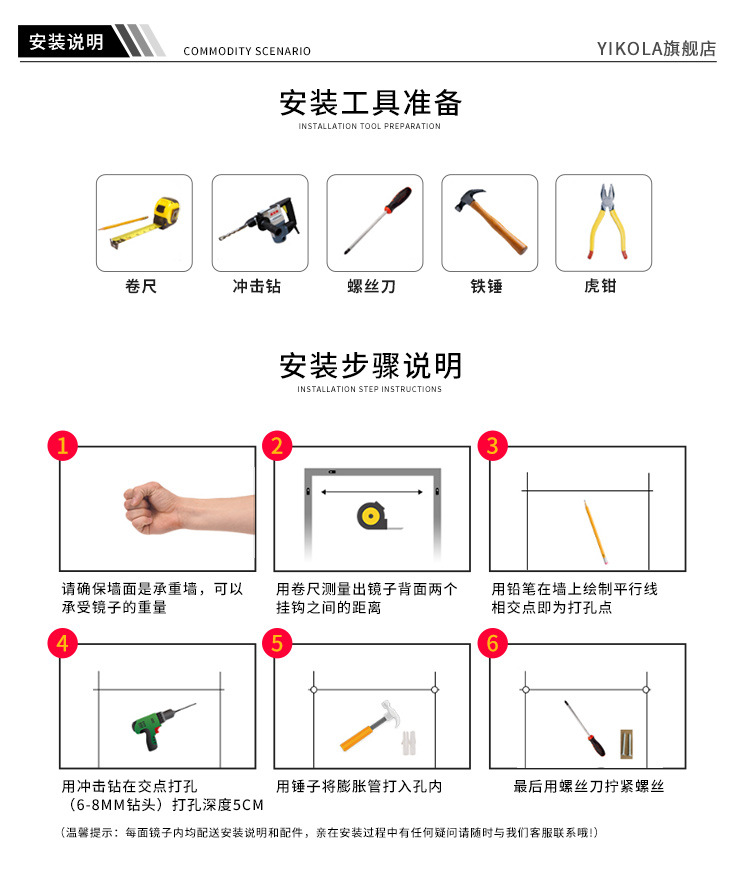 安装说明 COMMODITY SCENARIO YIKOLA旗舰店

安装工具准备
INSTALLATION TOOL PREPARATION

卷尺 冲击钻 螺丝刀 铁锤 虎钳

安装步骤说明
INSTALLATION STEP INSTRUCTIONS

1
请确保墙面是承重墙，可以承受镜子的重量

2
用卷尺测量出镜子背面两个挂钩之间的距离

3
用铅笔在墙上绘制平行线相交点即为打孔点

4
用冲击钻在交点打孔（6-8MM钻头）打孔深度5CM

5
用锤子将膨胀管打入孔内

6
最后用螺丝刀拧紧螺丝

（温馨提示：每面镜子内均配送安装说明和配件，亲在安装过程中有任何疑问请随时与我们客服联系哦！）