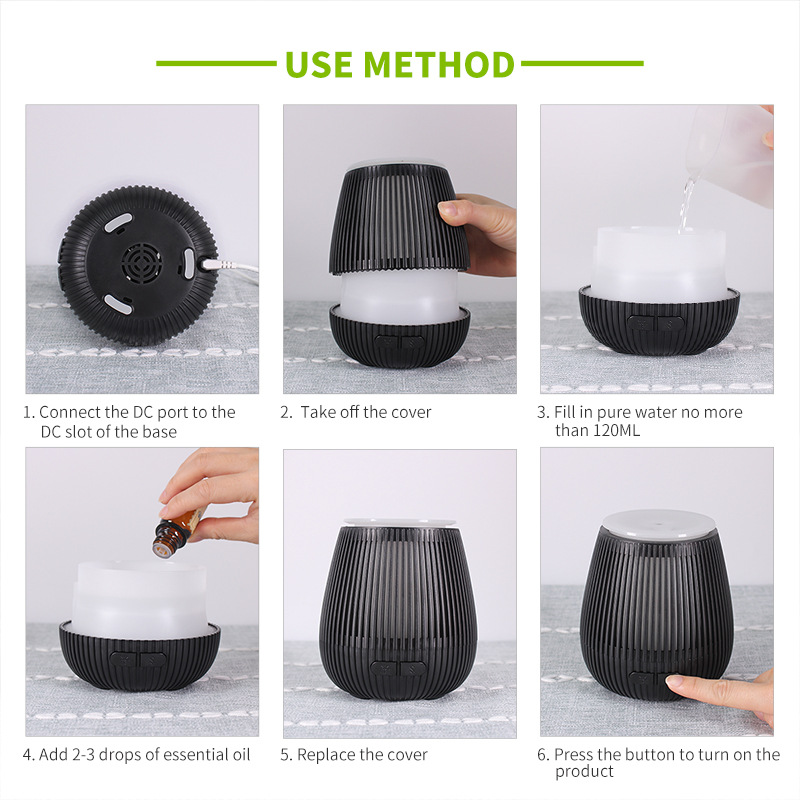 USE METHOD

1. Connect the DC port to the DC slot of the base

2. Take off the cover

3. Fill in pure water no more than 120ML

4. Add 2-3 drops of essential oil

5. Replace the cover

6. Press the button to turn on the product