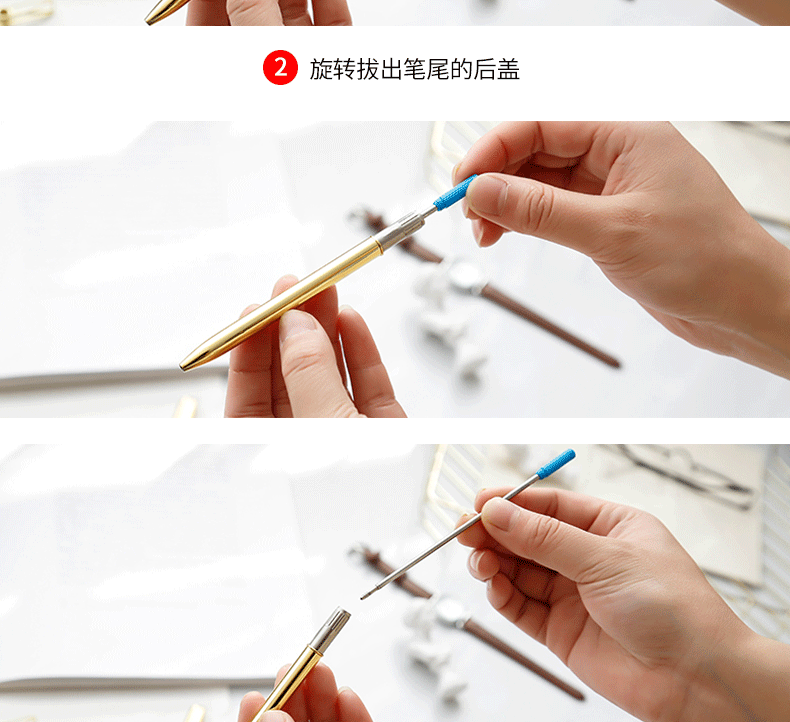 2 旋转拔出笔尾的后盖