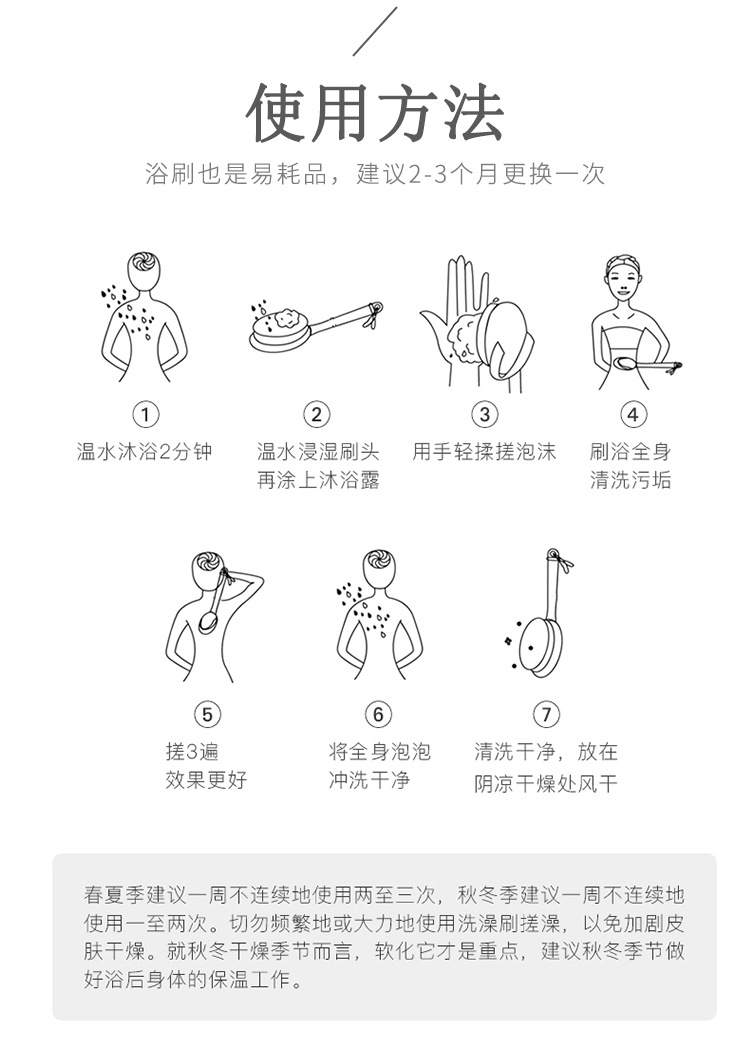 使用方法

浴刷也是易耗品，建议2-3个月更换一次

①
温水沐浴2分钟

②
温水浸湿刷头
再涂上沐浴露

③
用手轻揉搓泡沫

④
刷浴全身
清洗污垢

⑤
搓3遍
效果更好

⑥
将全身泡泡
冲洗干净

⑦
清洗干净，放在
阴凉干燥处风干

春夏季建议一周不连续地使用两至三次，秋冬季建议一周不连续地使用一至两次。切勿频繁地或大力地使用洗澡刷搓澡，以免加剧皮肤干燥。就秋冬干燥季节而言，软化它才是重点，建议秋冬季节做好浴后身体的保温工作。