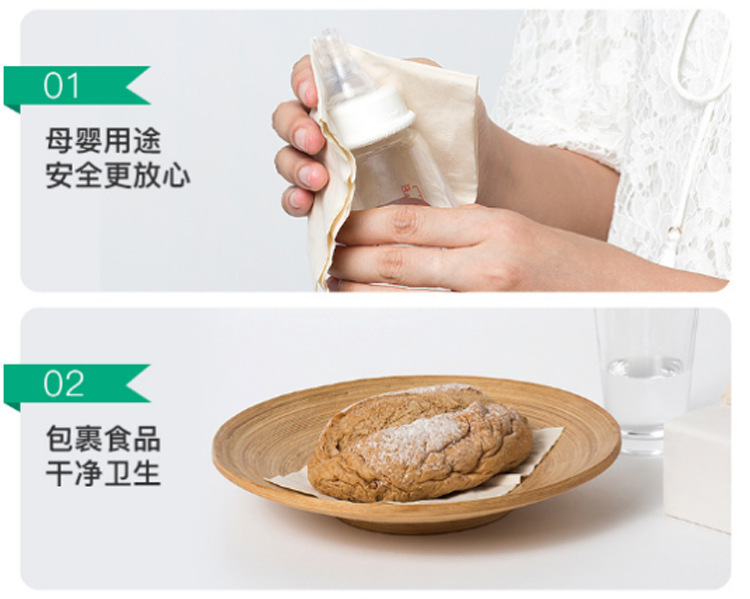 01

母婴用途
安全更放心

02

包裹食品
干净卫生