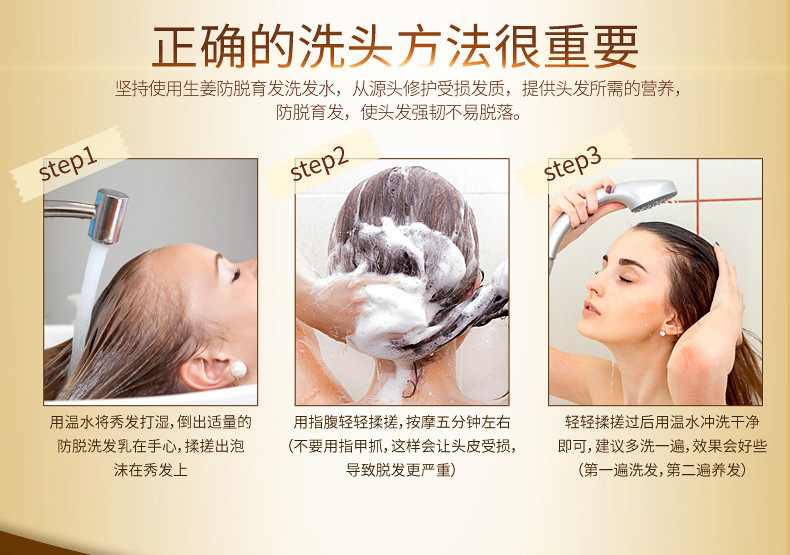 正确的洗头方法很重要

坚持使用生姜防脱育发洗发水，从源头修护受损发质，提供头发所需的营养，防脱育发，使头发强韧不易脱落。

step1

用温水将秀发打湿，倒出适量的防脱洗发乳在手心，揉搓出泡沫在秀发上

step2

用指腹轻轻揉搓，按摩五分钟左右（不要用指甲抓，这样会让头皮受损，导致脱发更严重）

step3

轻轻揉搓过后用温水冲洗干净即可，建议多洗一遍，效果会好些（第一遍洗发，第二遍养发）