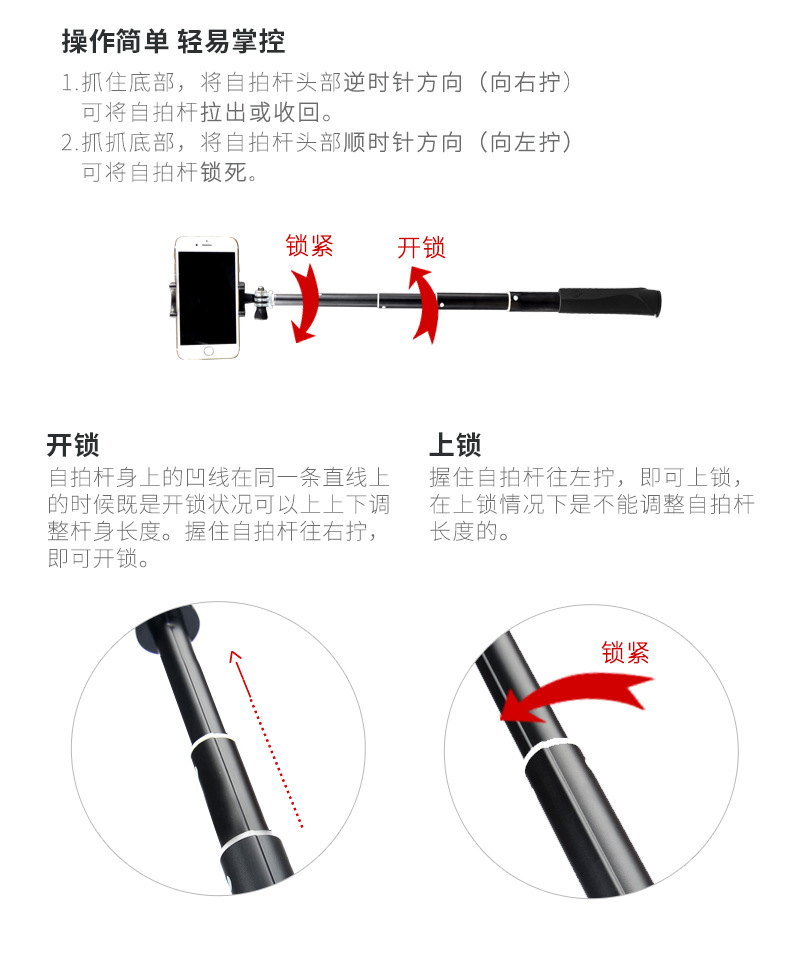 操作简单 轻易掌控

1.抓住底部，将自拍杆头部逆时针方向（向右拧）可将自拍杆拉出或收回。
2.抓抓底部，将自拍杆头部顺时针方向（向左拧）可将自拍杆锁死。

锁紧
开锁

开锁
自拍杆身上的凹线在同一条直线上的时候既是开锁状况可以上上下调整杆身长度。握住自拍杆往右拧，即可开锁。

上锁
握住自拍杆往左拧，即可上锁，在上锁情况下是不能调整自拍杆长度的。

锁紧