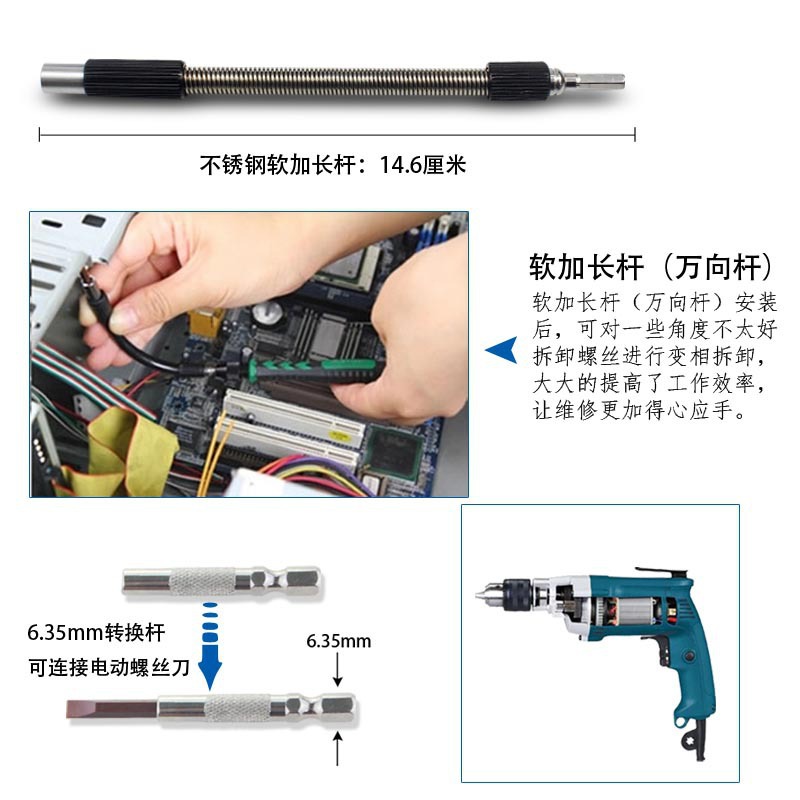 不锈钢软加长杆：14.6厘米

软加长杆（万向杆）

软加长杆（万向杆）安装后，可对一些角度不太好拆卸螺丝进行变相拆卸，大大的提高了工作效率，让维修更加得心应手。

6.35mm转换杆
可连接电动螺丝刀

6.35mm