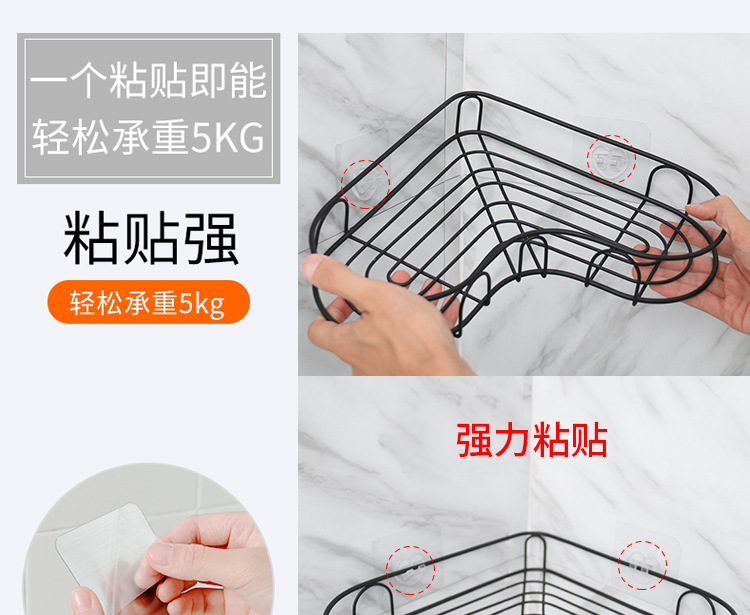 一个粘贴即能
轻松承重5KG

粘贴强

轻松承重5kg

强力粘贴