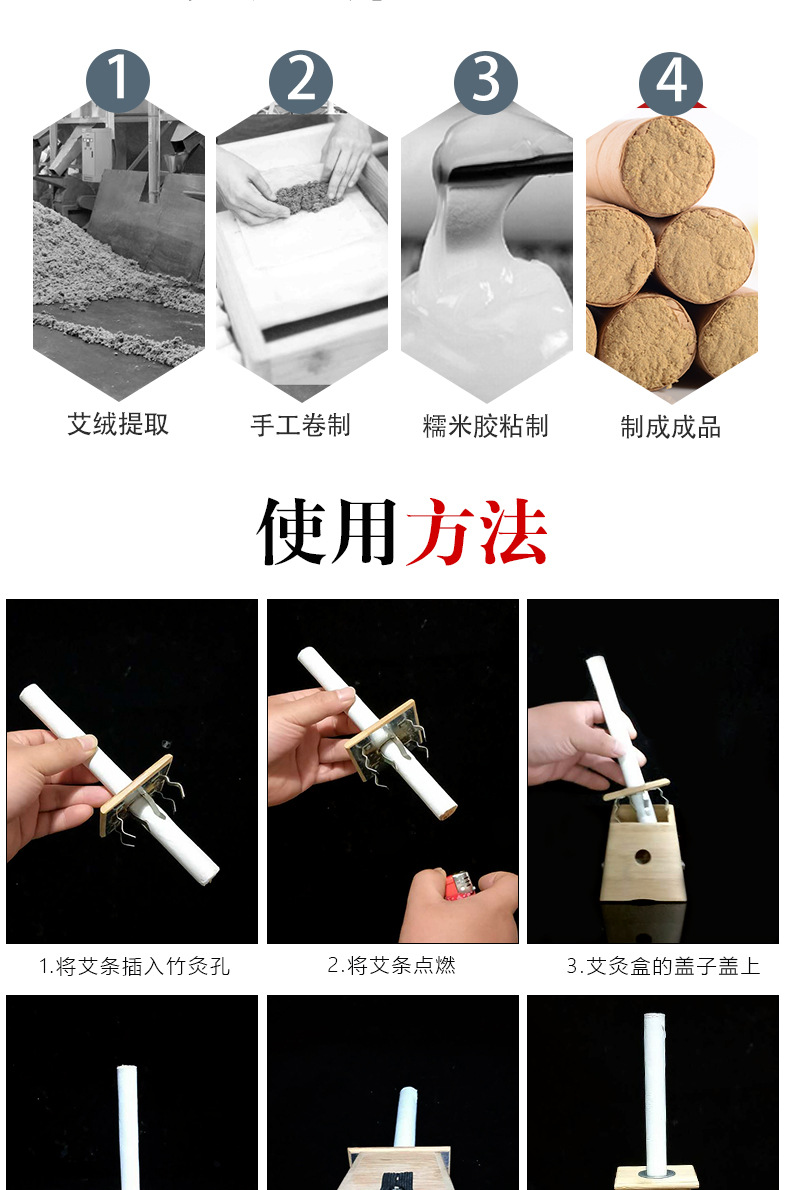 1
2
3
4

艾绒提取
手工卷制
糯米胶粘制
制成成品

使用方法

1.将艾条插入竹灸孔
2.将艾条点燃
3.艾灸盒的盖子盖上