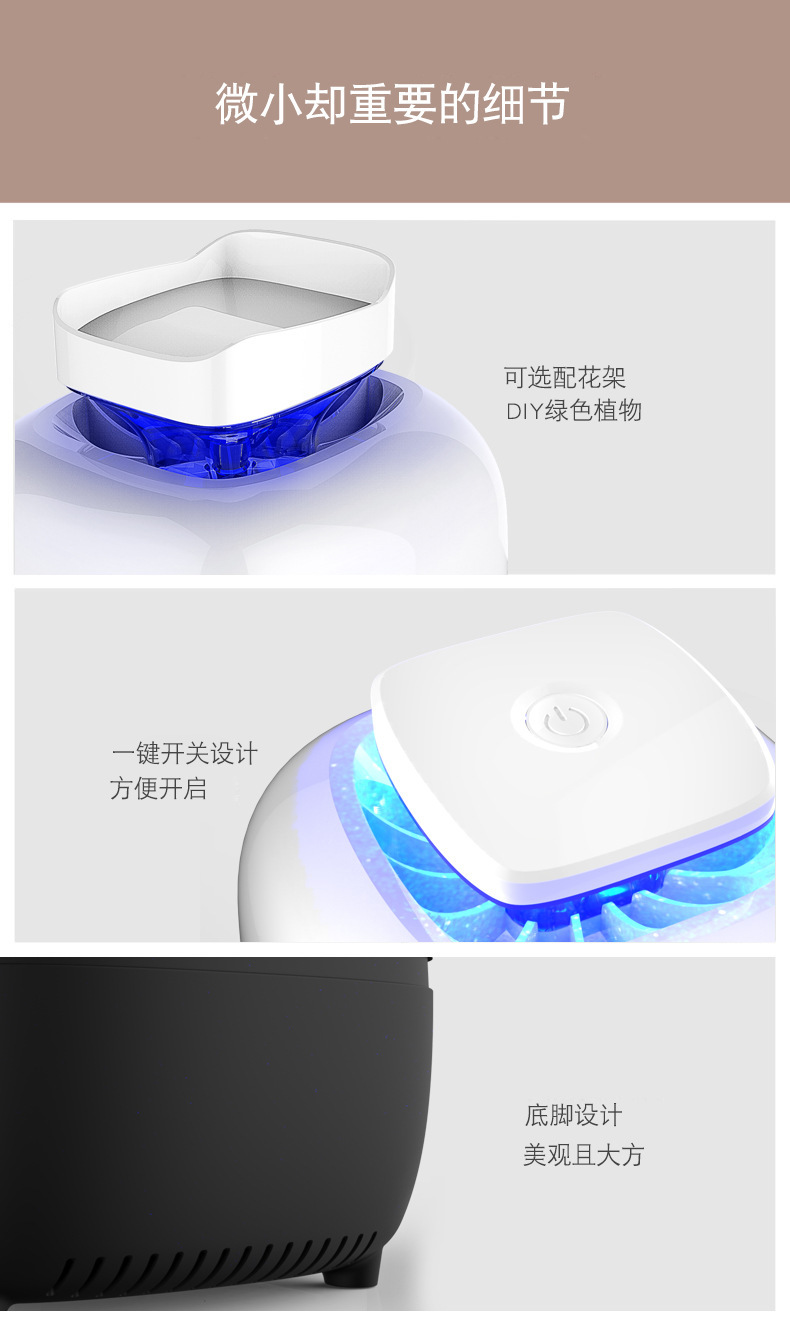 微小却重要的细节

可选配花架
DIY绿色植物

一键开关设计
方便开启

底脚设计
美观且大方