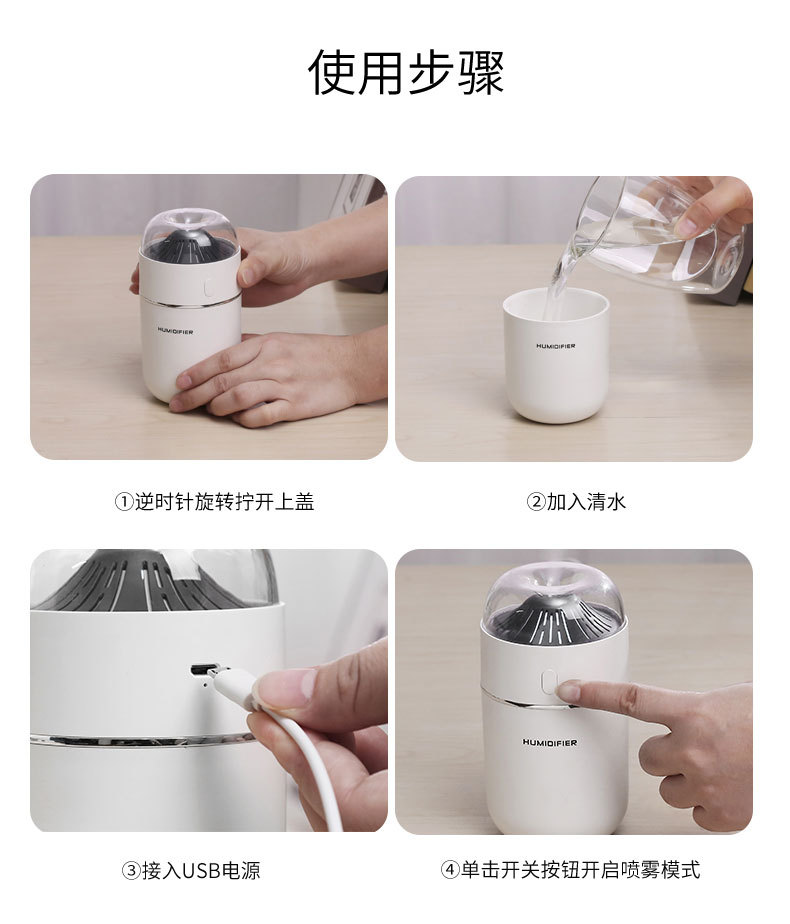 使用步骤

HUMIDIFIER

HUMIDIFIER

①逆时针旋转拧开上盖

②加入清水

HUMIDIFIER

③接入USB电源

④单击开关按钮开启喷雾模式